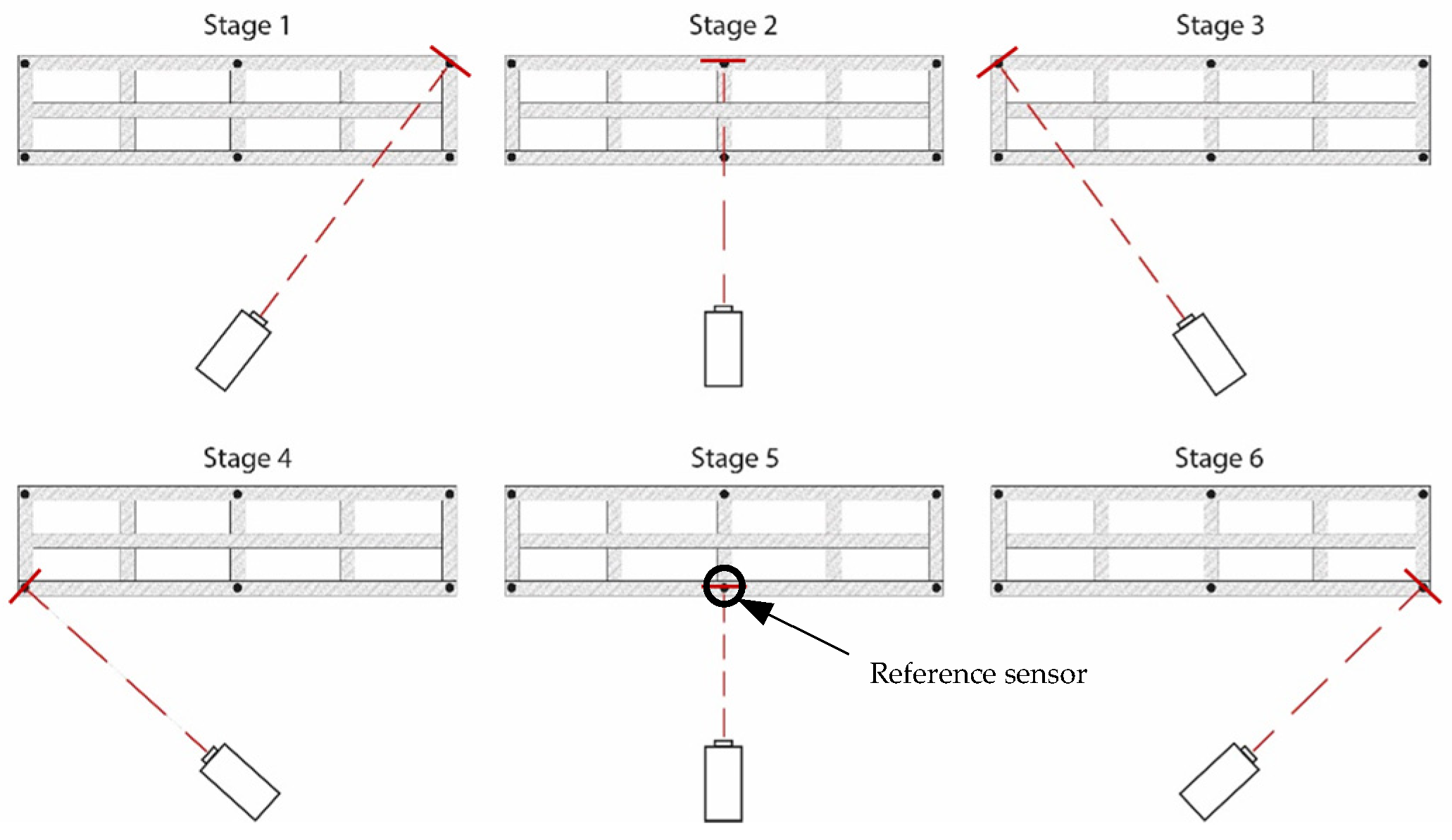 Stage 1

Stage 2

Stage 3

Stage 4

Stage 5

Stage 6

Reference sensor