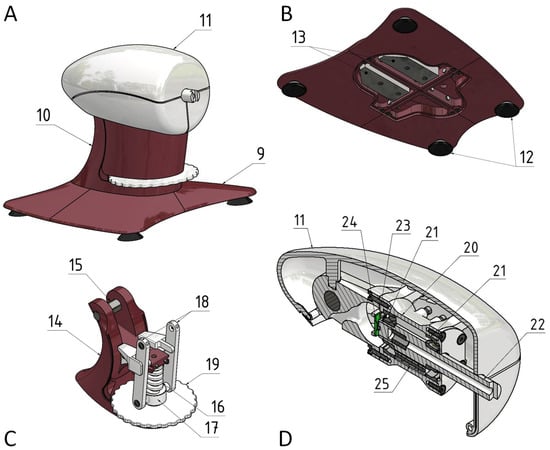 A
11
10
9

B
13
12

C
15
18
14
19
16
17

D
11
24
23
21
20
21
22
25