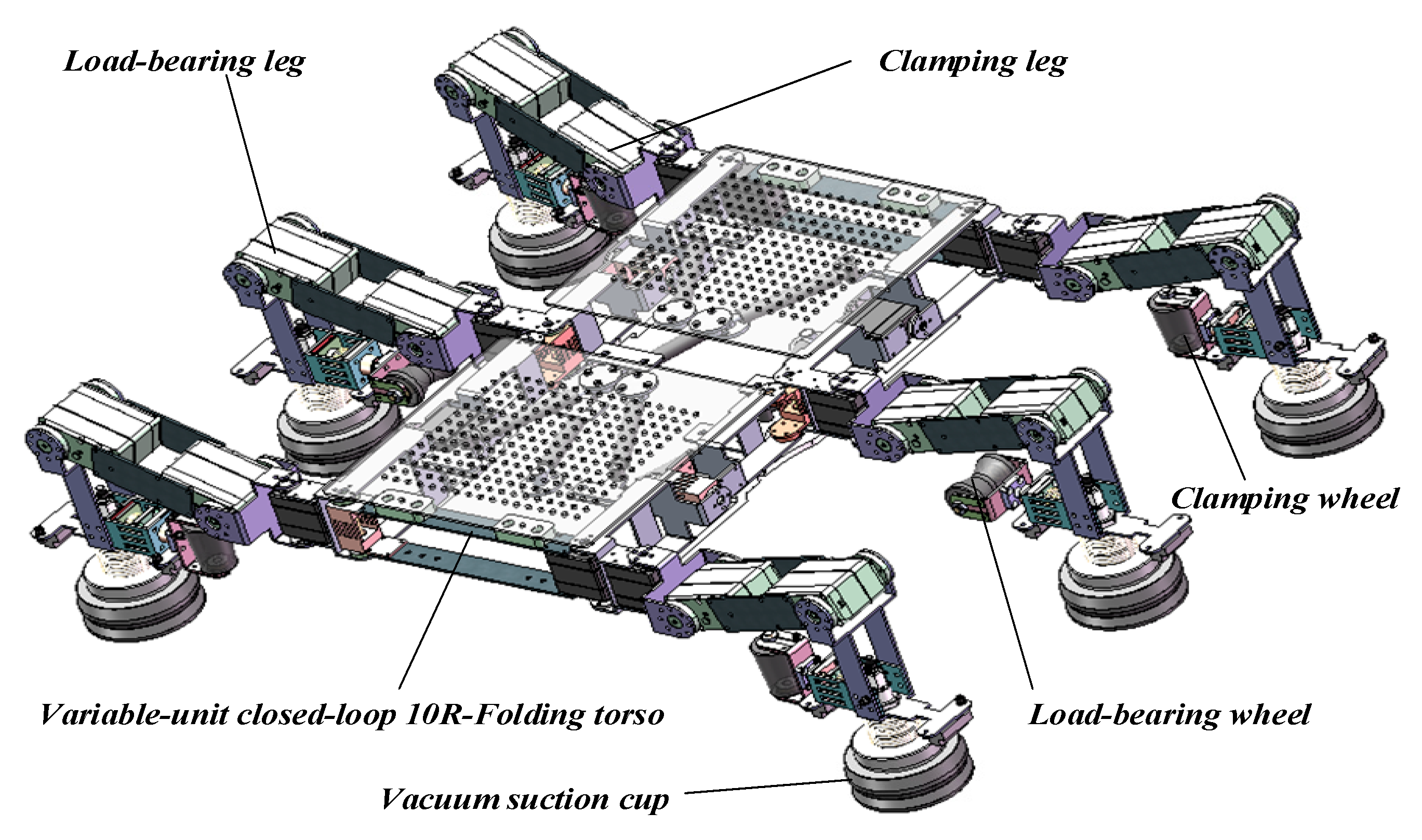 Load-bearing leg

Clamping leg

Clamping wheel

Variable-unit closed-loop 10R-Folding torso

Load-bearing wheel

Vacuum suction cup