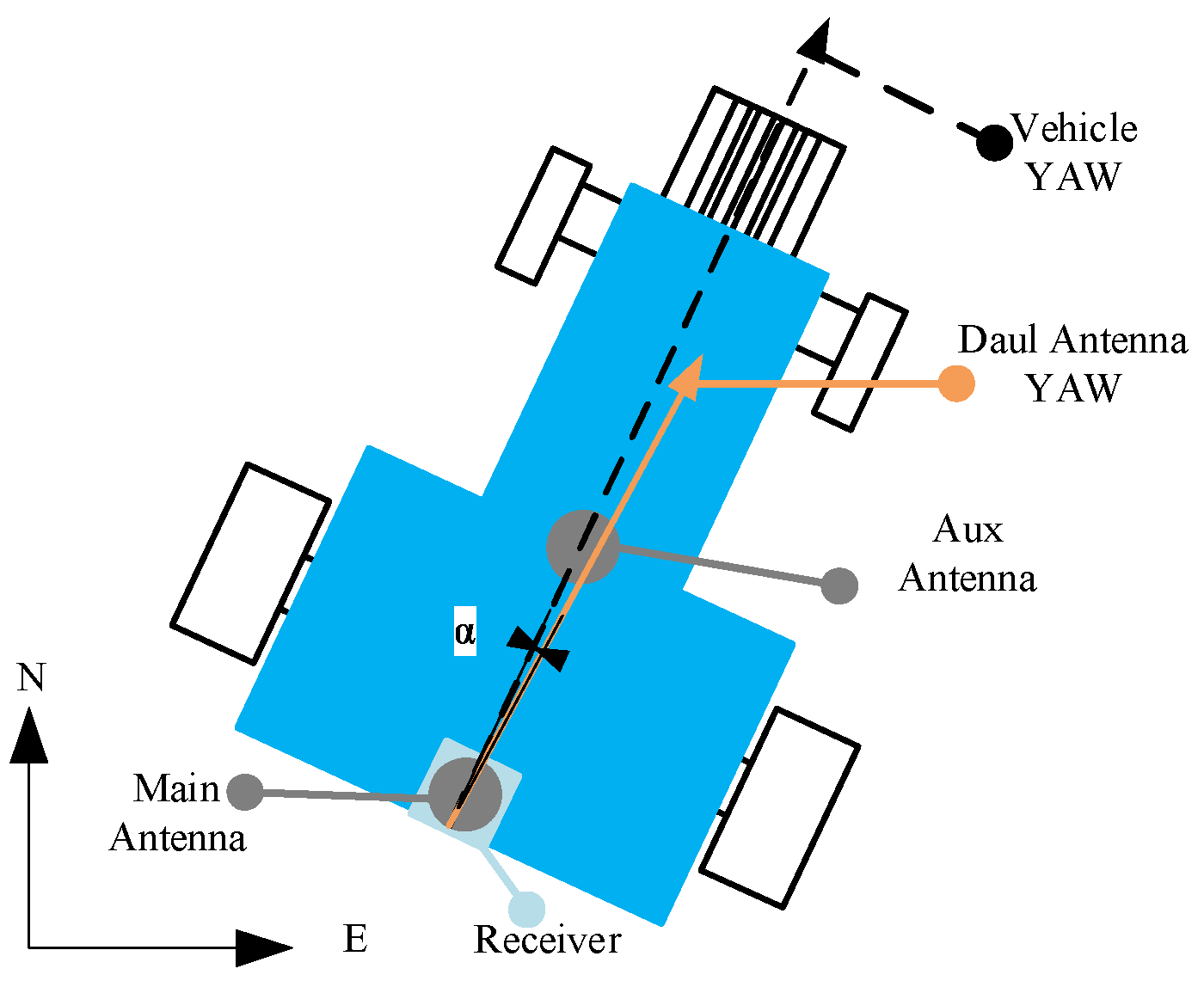 Vehicle YAW

Daul Antenna YAW

Aux Antenna

α

N

Main Antenna

E

Receiver