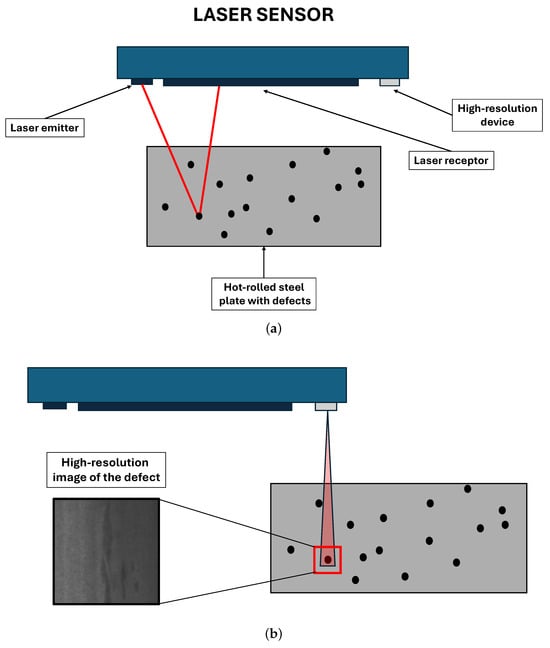 LASER SENSOR

Laser emitter

High-resolution device

Laser receptor

Hot-rolled steel plate with defects

(a)

High-resolution image of the defect

(b)