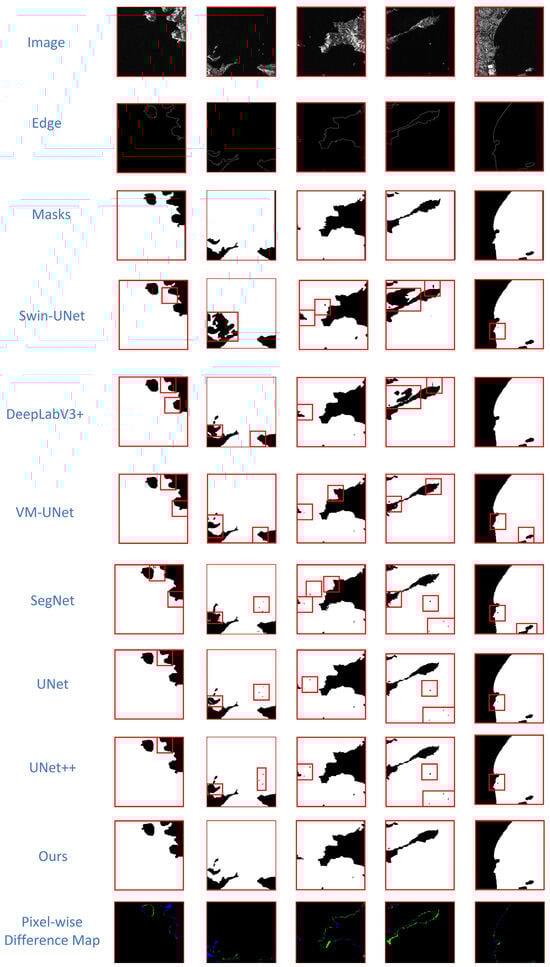 Image

Edge

Masks

Swin-UNet

DeepLabV3+

VM-UNet

SegNet

UNet

UNet++

Ours

Pixel-wise Difference Map