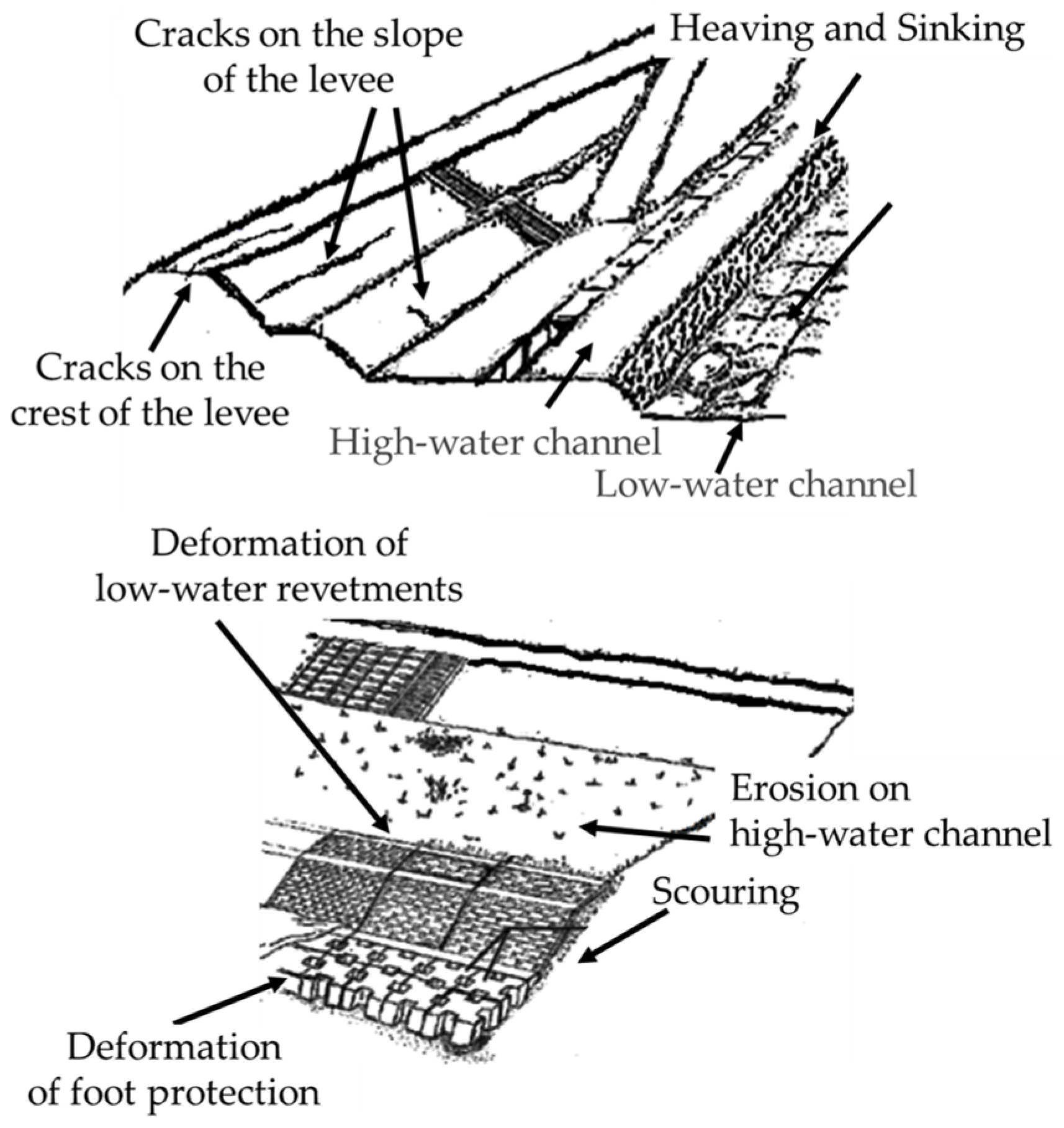 Cracks on the slope of the levee

Heaving and Sinking

Cracks on the crest of the levee

High-water channel

Low-water channel

Deformation of low-water revetments

Erosion on high-water channel

Scouring

Deformation of foot protection