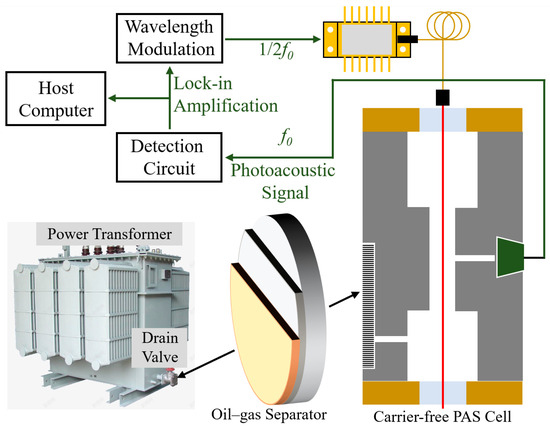 Wavelength Modulation

$1/2f_0$

Host Computer

Lock-in Amplification

Detection Circuit

$f_0$

Photoacoustic Signal

Power Transformer

Drain Valve

Oil–gas Separator

Carrier-free PAS Cell