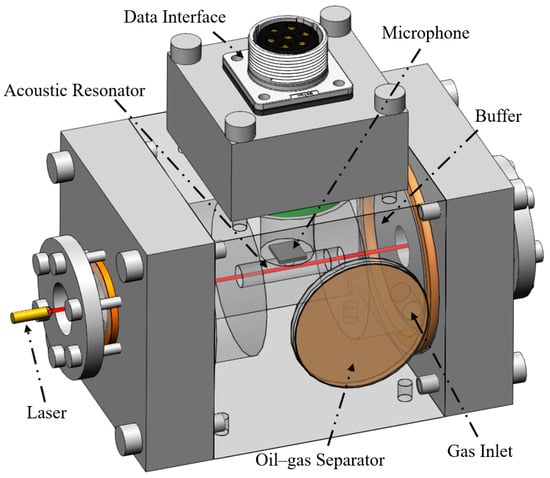 Data Interface
Microphone
Acoustic Resonator
Buffer
Laser
Oil–gas Separator
Gas Inlet