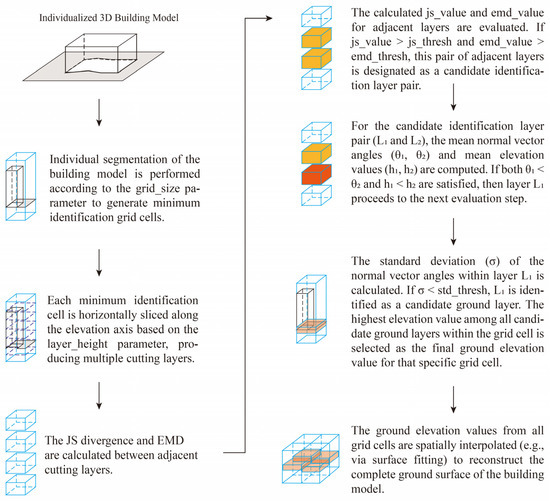 Individualized 3D Building Model

Individual segmentation of the building model is performed according to the grid_size parameter to generate minimum identification grid cells.

Each minimum identification cell is horizontally sliced along the elevation axis based on the layer_height parameter, producing multiple cutting layers.

The JS divergence and EMD are calculated between adjacent cutting layers.

The calculated js_value and emd_value for adjacent layers are evaluated. If js_value > js_thresh and emd_value > emd_thresh, this pair of adjacent layers is designated as a candidate identification layer pair.

For the candidate identification layer pair ($L_1$ and $L_2$), the mean normal vector angles ($\theta_1$, $\theta_2$) and mean elevation values ($h_1$, $h_2$) are computed. If both $\theta_1 < \theta_2$ and $h_1 < h_2$ are satisfied, then layer $L_1$ proceeds to the next evaluation step.

The standard deviation ($\sigma$) of the normal vector angles within layer $L_1$ is calculated. If $\sigma$ < std_thresh, $L_1$ is identified as a candidate ground layer. The highest elevation value among all candidate ground layers within the grid cell is selected as the final ground elevation value for that specific grid cell.

The ground elevation values from all grid cells are spatially interpolated (e.g., via surface fitting) to reconstruct the complete ground surface of the building model.