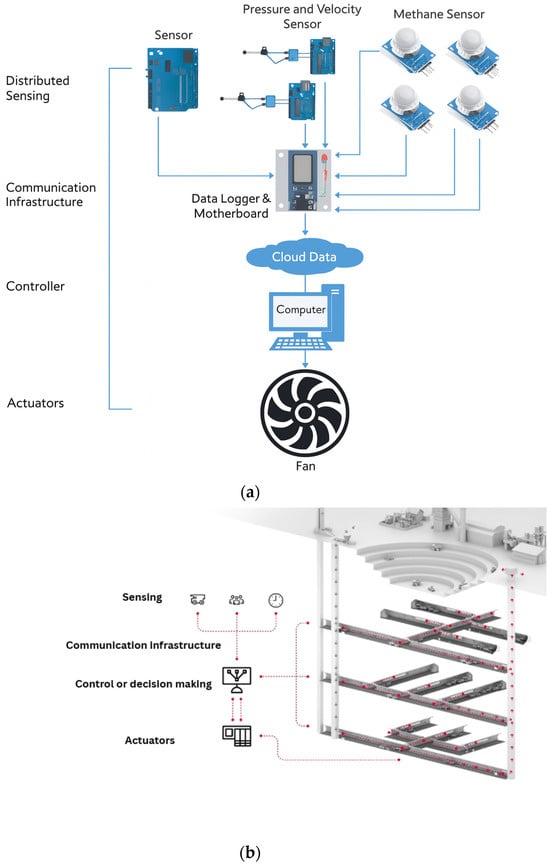 Distributed Sensing

Communication Infrastructure

Controller

Actuators

Sensor

Pressure and Velocity Sensor

Methane Sensor

Data Logger & Motherboard

Cloud Data

Computer

Fan

(a)

Sensing

Communication infrastructure

Control or decision making

Actuators

(b)