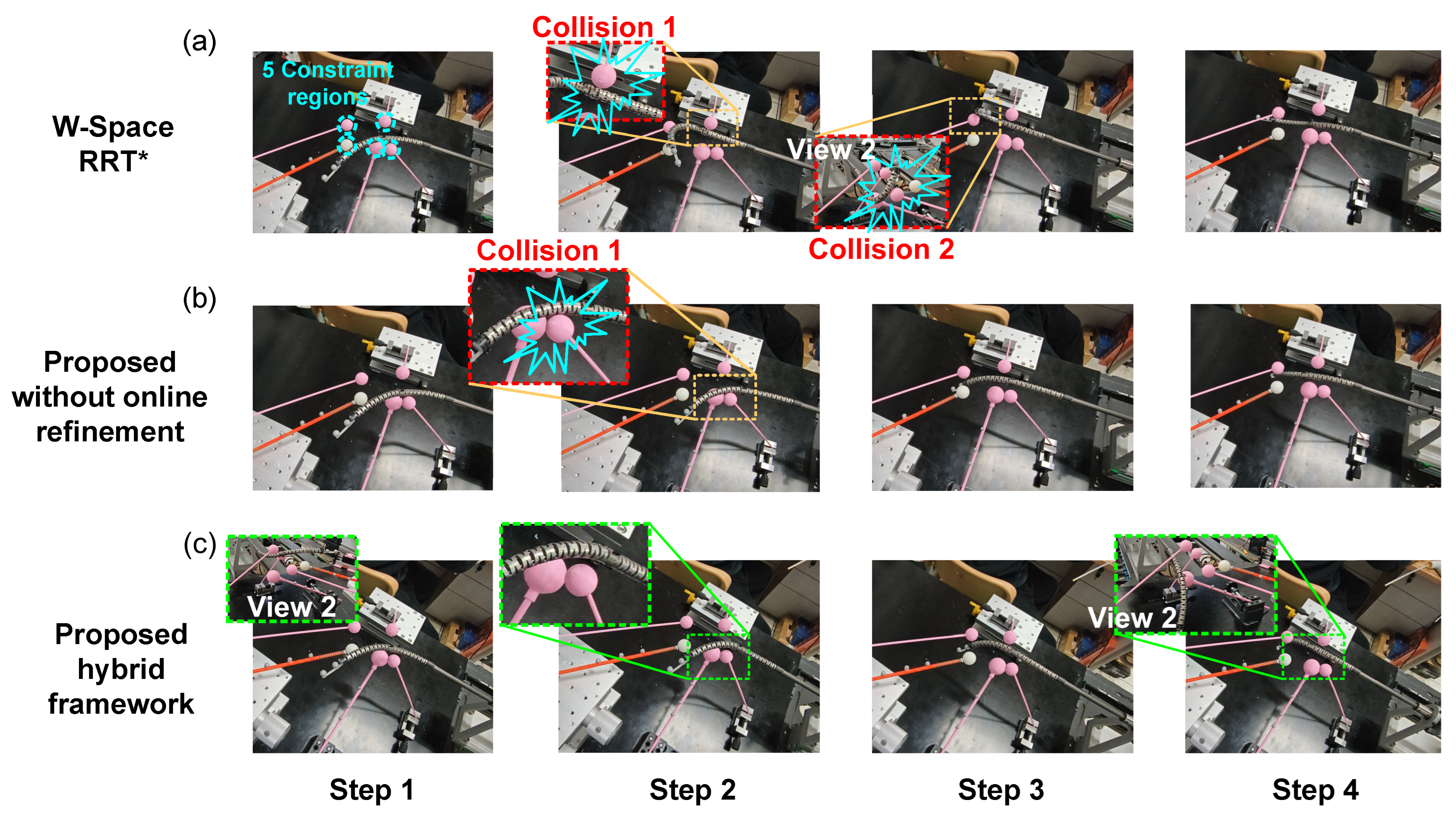 (a)

W-Space RRT*

5 Constraint regions

Collision 1

View 2

Collision 2

(b)

Proposed without online refinement

Collision 1

(c)

Proposed hybrid framework

View 2

View 2

Step 1

Step 2

Step 3

Step 4