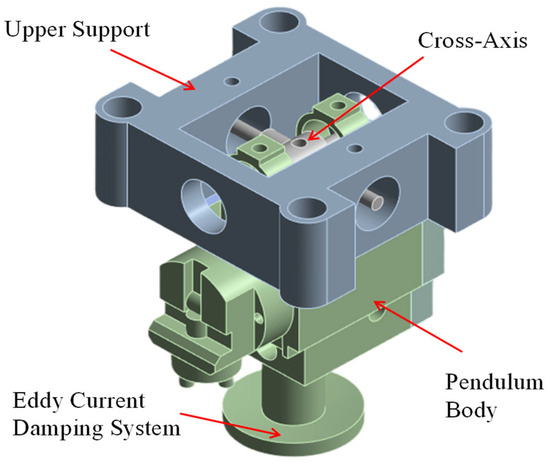 Upper Support

Cross-Axis

Pendulum Body

Eddy Current Damping System