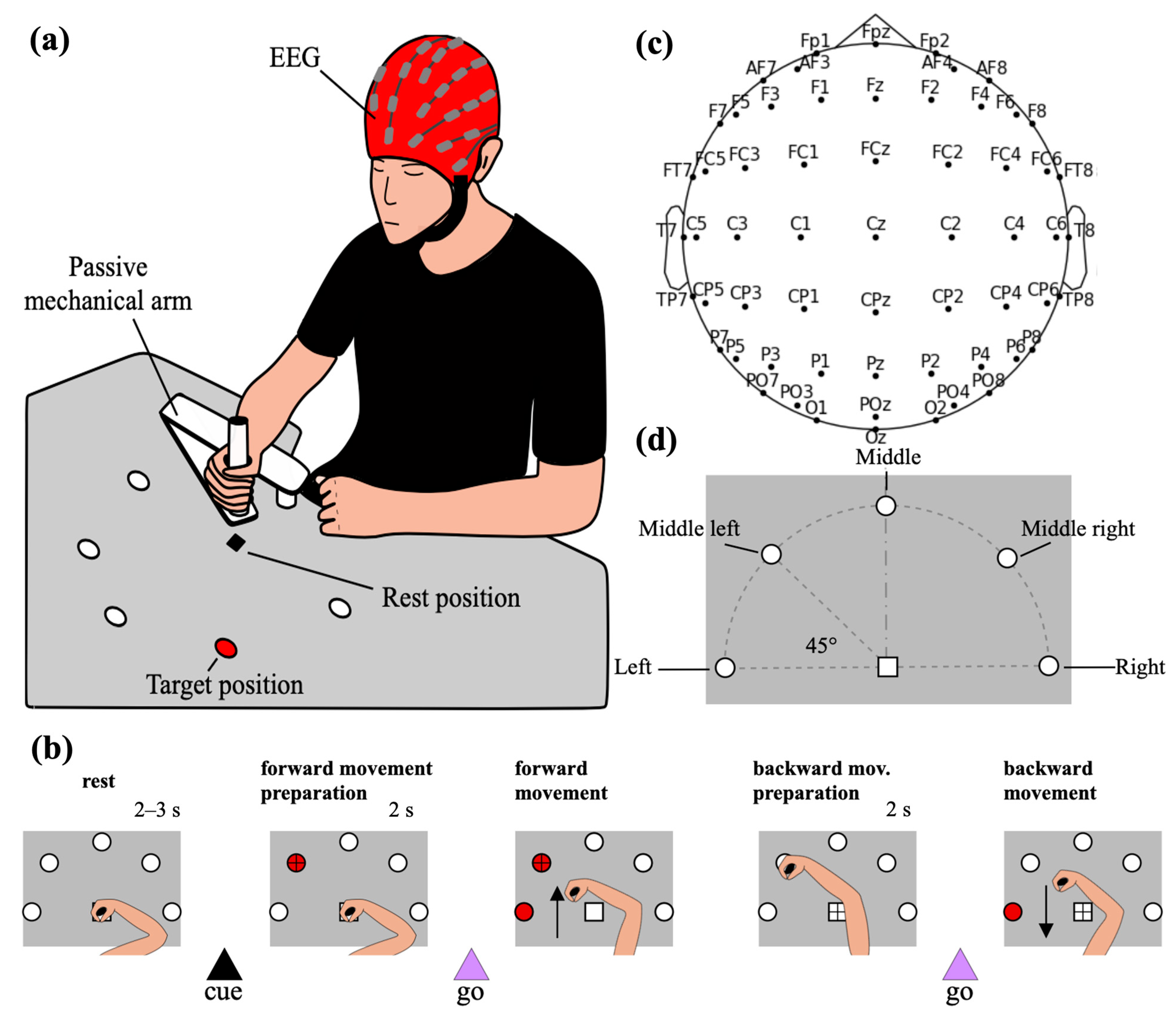 (a)

EEG

Passive mechanical arm

Rest position

Target position

(c)

Fp1 Fpz Fp2
AF7 AF3 AF4 AF8
F7 F5 F3 F1 Fz F2 F4 F6 F8
FT7 FC5 FC3 FC1 FCz FC2 FC4 FC6 FT8
T7 C5 C3 C1 Cz C2 C4 C6 T8
TP7 CP5 CP3 CP1 CPz CP2 CP4 CP6 TP8
P7 P5 P3 P1 Pz P2 P4 P6 P8
PO7 PO3 POz PO4 PO8
O1 Oz O2

(d)

Middle

Middle left

Middle right

45°

Left

Right

(b)

rest
2–3 s

forward movement preparation
2 s

forward movement

backward mov. preparation
2 s

backward movement

cue

go

go