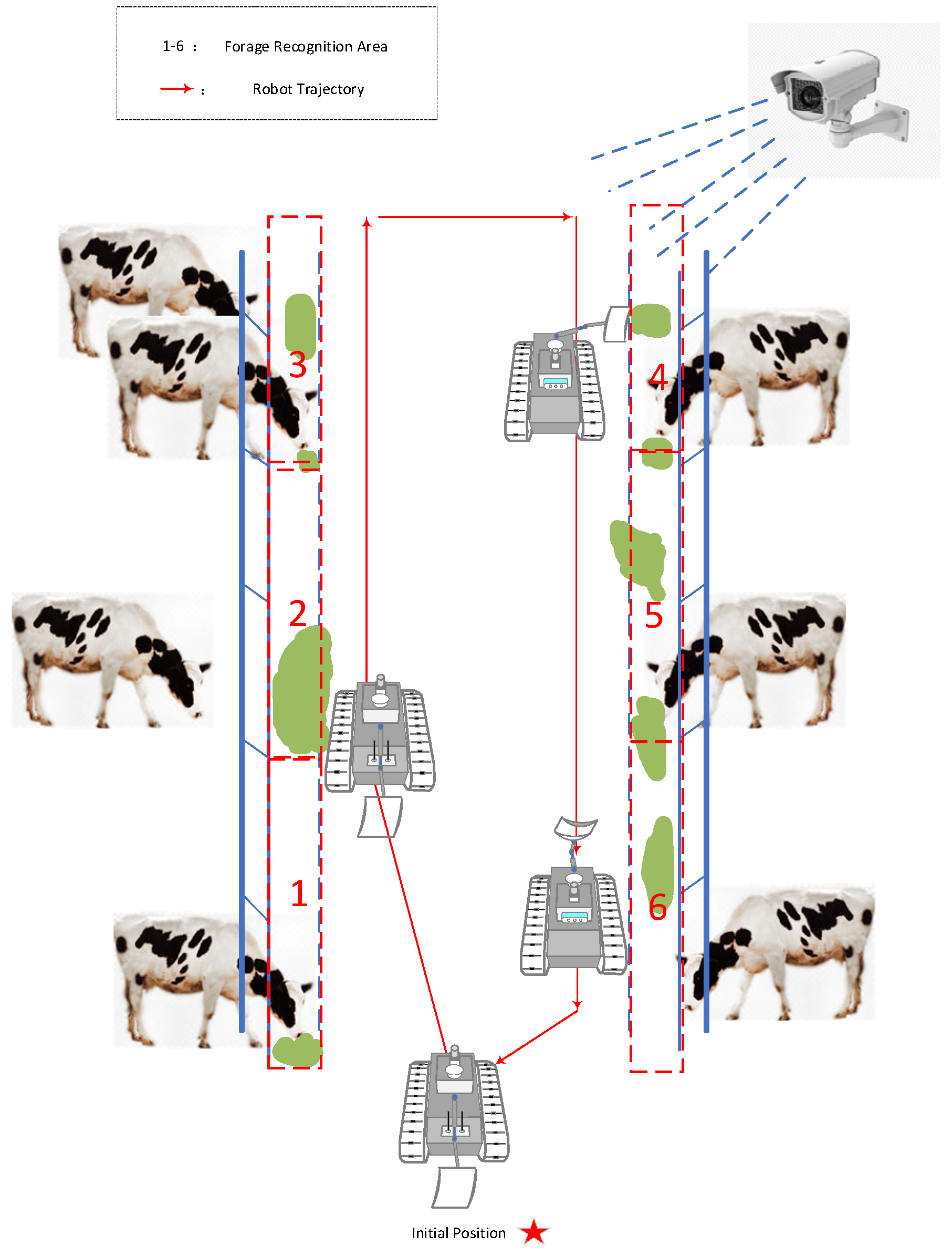 1-6 : Forage Recognition Area

: Robot Trajectory

3

4

2

5

1

6

Initial Position