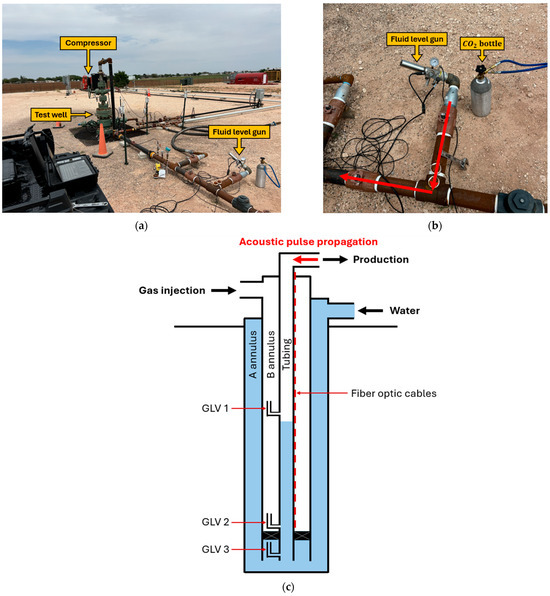 Compressor

Test well

Fluid level gun

(a)

Fluid level gun

$CO_2$ bottle

(b)

Acoustic pulse propagation

Production

Gas injection

Water

A annulus

B annulus

Tubing

Fiber optic cables

GLV 1

GLV 2

GLV 3

(c)