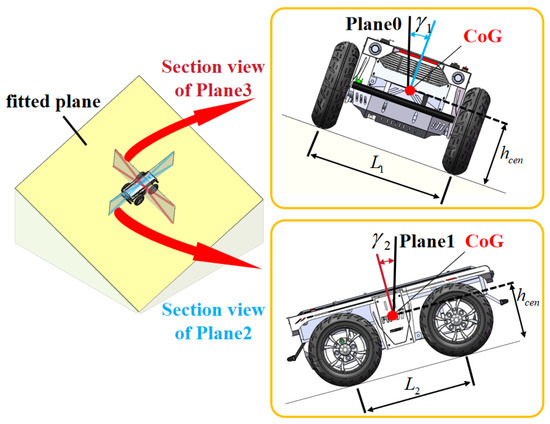 fitted plane

Section view of Plane3

Section view of Plane2

Plane0 $\gamma_1$

CoG

$L_1$

$h_{cen}$

$\gamma_2$ Plane1

CoG

$h_{cen}$

$L_2$