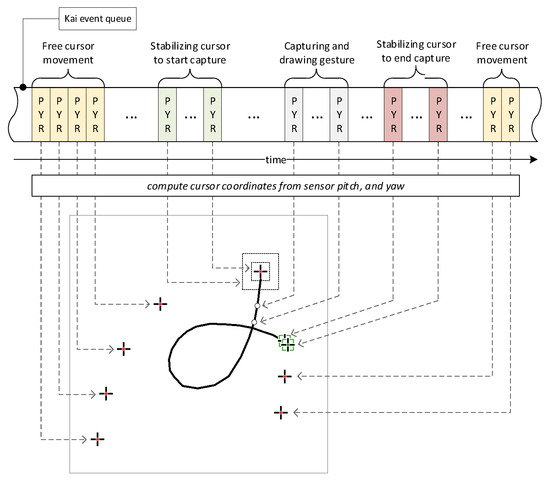 Kai event queue

Free cursor movement

Stabilizing cursor to start capture

Capturing and drawing gesture

Stabilizing cursor to end capture

Free cursor movement

P Y R
P Y R
P Y R
P Y R
...
P Y R
...
P Y R
...
P Y R
...
P Y R
...
P Y R
...
P Y R
...
P Y R
P Y R

time

compute cursor coordinates from sensor pitch, and yaw