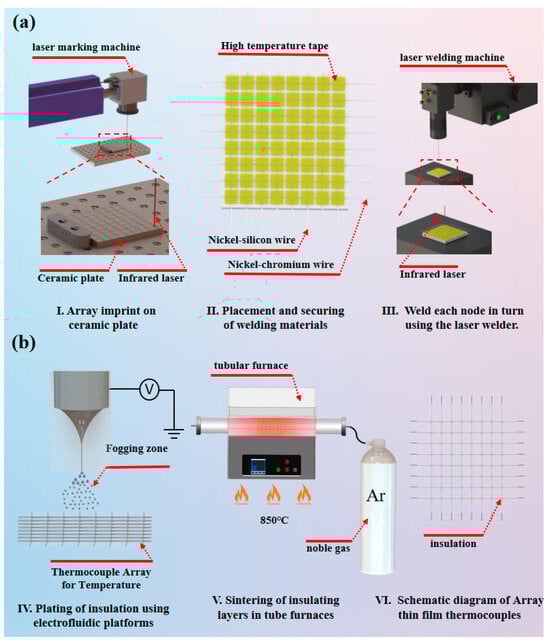 (a)

laser marking machine

Ceramic plate

Infrared laser

I. Array imprint on ceramic plate

High temperature tape

Nickel-silicon wire

Nickel-chromium wire

II. Placement and securing of welding materials

laser welding machine

Infrared laser

III. Weld each node in turn using the laser welder.

(b)

V

Fogging zone

Thermocouple Array for Temperature

IV. Plating of insulation using electrofluidic platforms

tubular furnace

850°C

Ar

noble gas

V. Sintering of insulating layers in tube furnaces

insulation

VI. Schematic diagram of Array thin film thermocouples