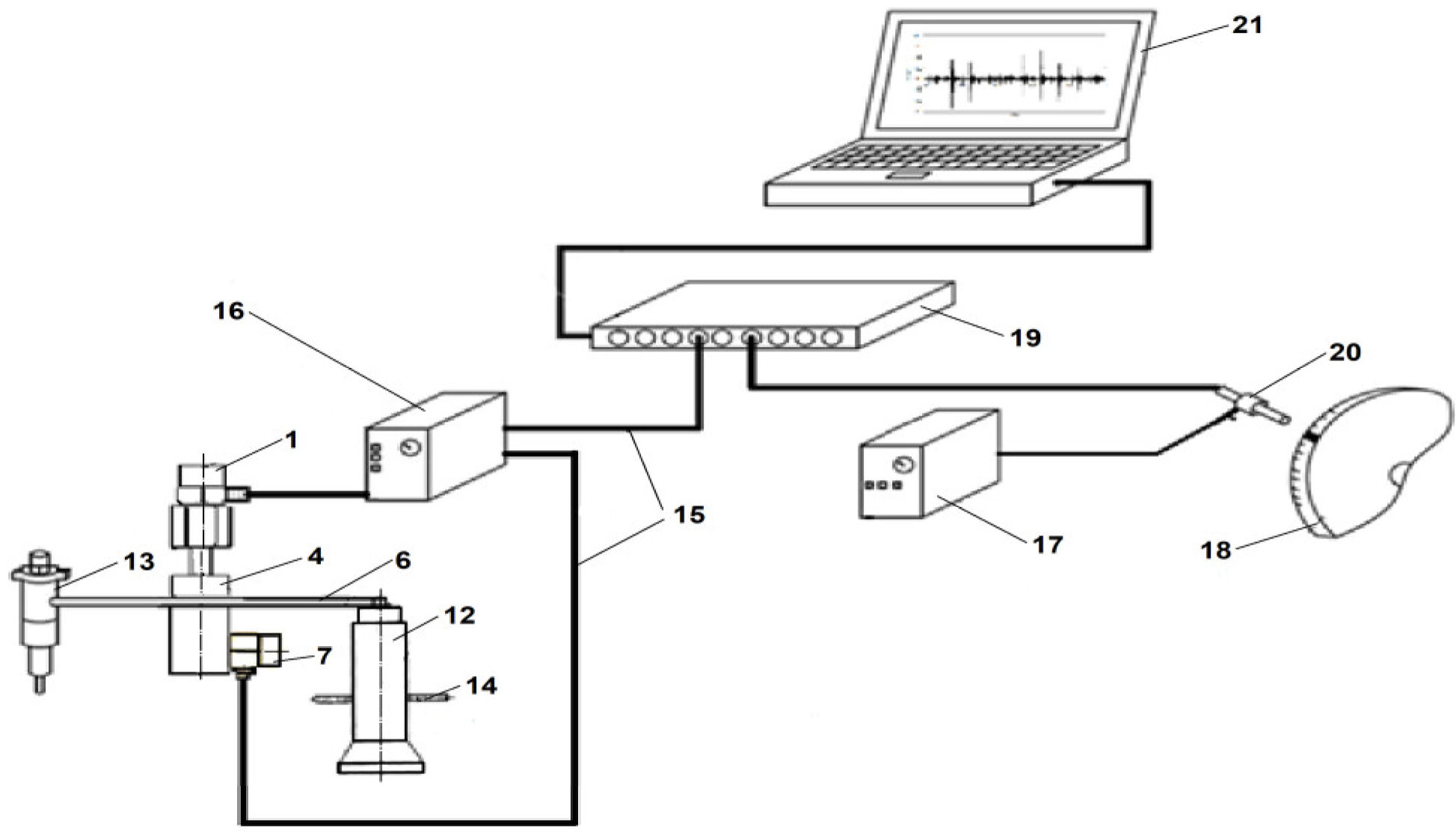 21

16

19

20

1

15

17

18

13

4

6

12

7

14