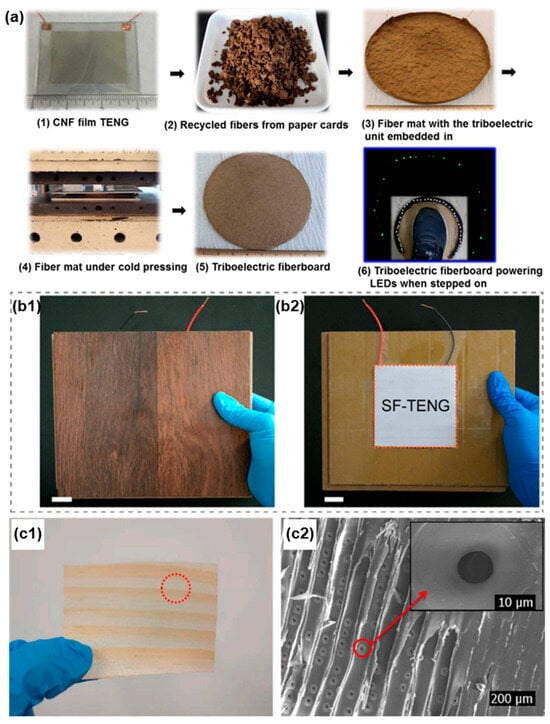 (a)

(1) CNF film TENG

(2) Recycled fibers from paper cards

(3) Fiber mat with the triboelectric unit embedded in

(4) Fiber mat under cold pressing

(5) Triboelectric fiberboard

(6) Triboelectric fiberboard powering LEDs when stepped on

(b1)

(b2)

SF-TENG

(c1)

(c2)

10 μm

200 μm