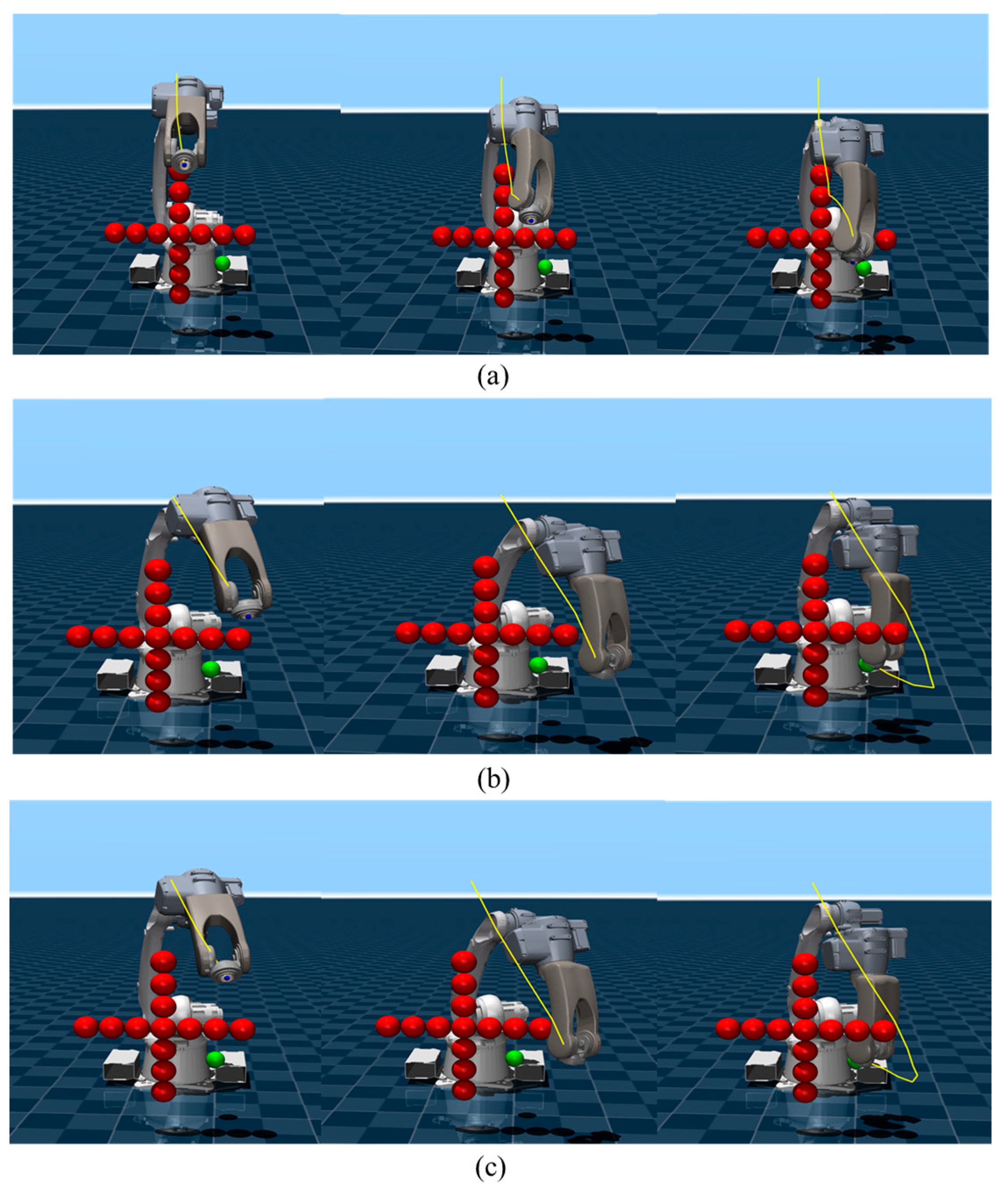 (a)

(b)

(c)