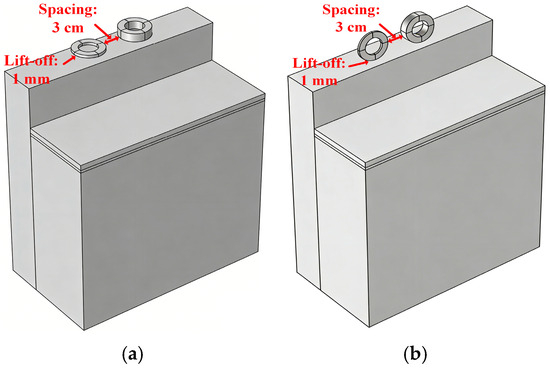 Spacing:
3 cm
Lift-off:
1 mm

(a)

Spacing:
3 cm
Lift-off:
1 mm

(b)