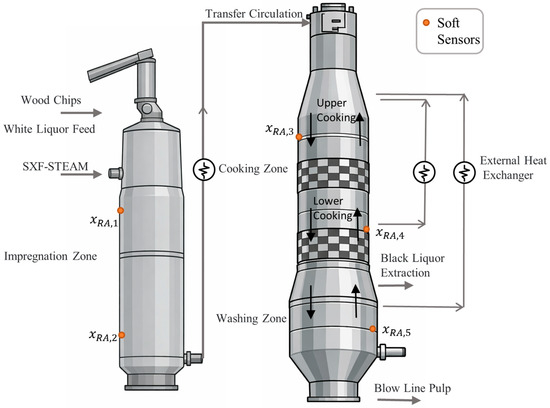 Transfer Circulation

Soft Sensors

Wood Chips

White Liquor Feed

SXF-STEAM

$x_{RA,1}$

Impregnation Zone

$x_{RA,2}$

Cooking Zone

Upper Cooking

$x_{RA,3}$

Lower Cooking

$x_{RA,4}$

External Heat Exchanger

Black Liquor Extraction

Washing Zone

$x_{RA,5}$

Blow Line Pulp