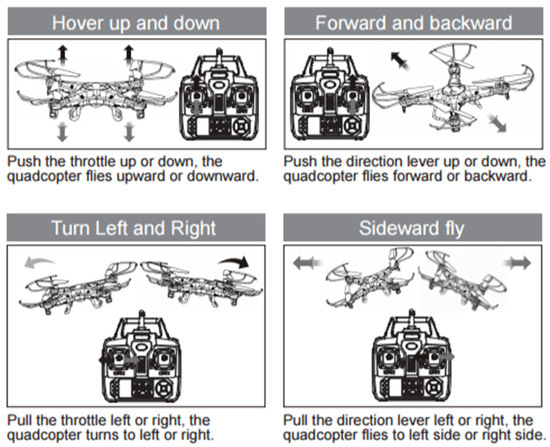 Hover up and down

Push the throttle up or down, the quadcopter flies upward or downward.

Forward and backward

Push the direction lever up or down, the quadcopter flies forward or backward.

Turn Left and Right

Pull the throttle left or right, the quadcopter turns to left or right.

Sideward fly

Pull the direction lever left or right, the quadcopter flies to left side or right side.