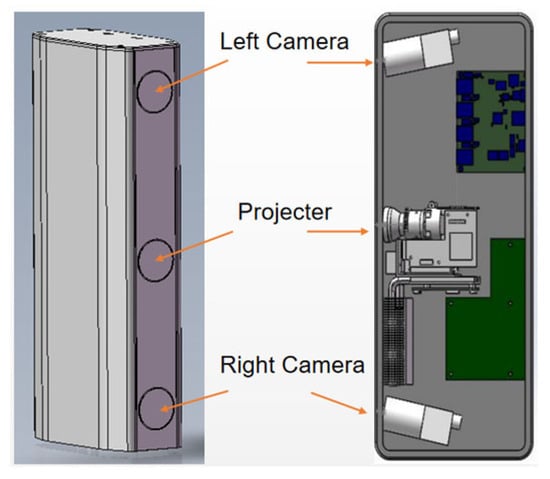 Left Camera

Projecter

Right Camera