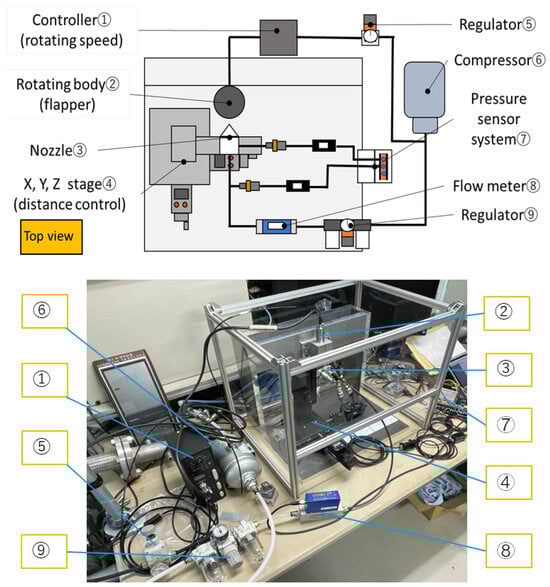 Controller①
(rotating speed)

Rotating body②
(flapper)

Nozzle③

X, Y, Z stage④
(distance control)

Top view

Regulator⑤

Compressor⑥

Pressure
sensor
system⑦

Flow meter⑧

Regulator⑨

⑥

①

⑤

⑨

②

③

⑦

④

⑧