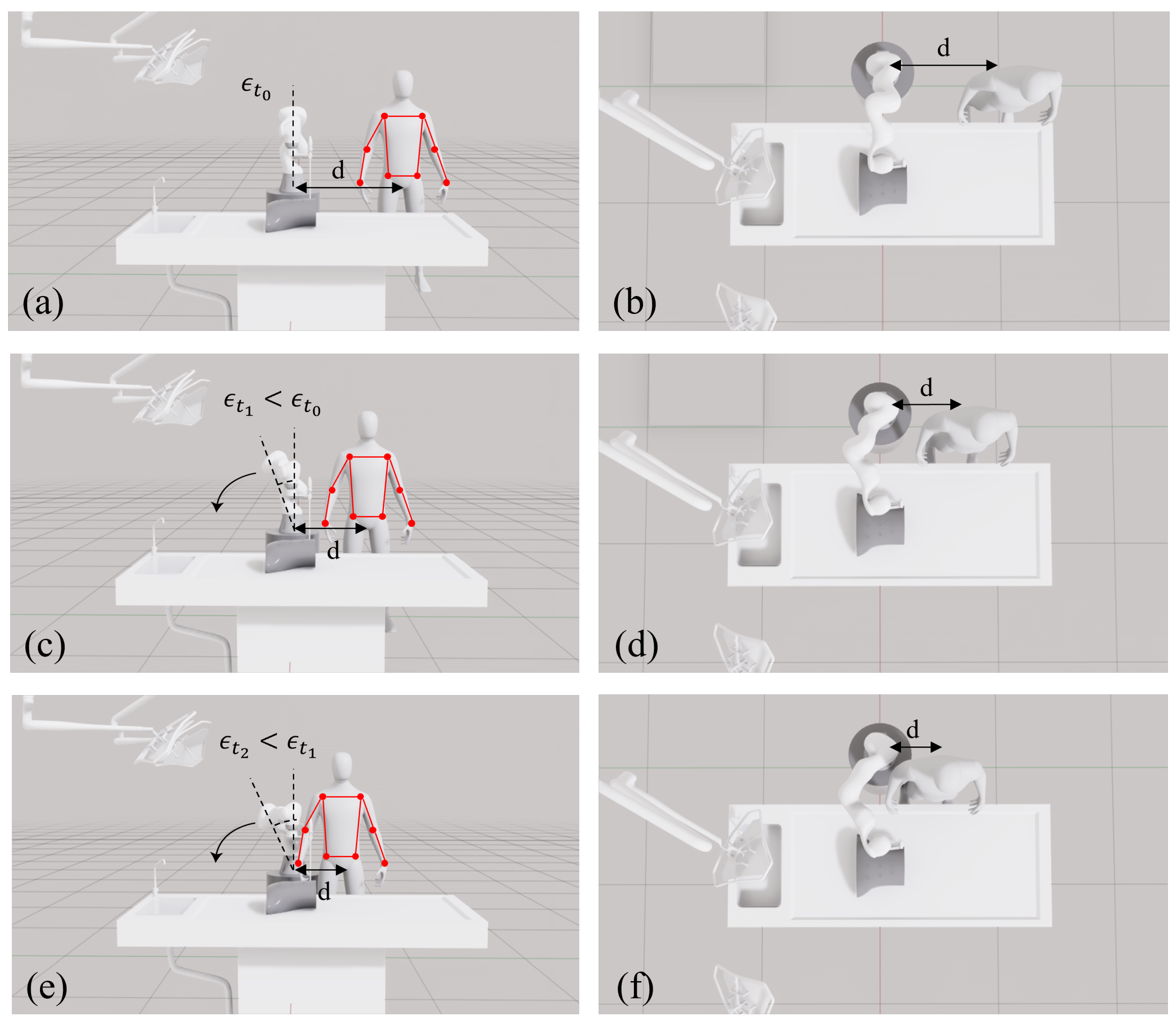 $\epsilon_{t_0}$

d

(a)

d

(b)

$\epsilon_{t_1} < \epsilon_{t_0}$

d

(c)

d

(d)

$\epsilon_{t_2} < \epsilon_{t_1}$

d

(e)

d

(f)