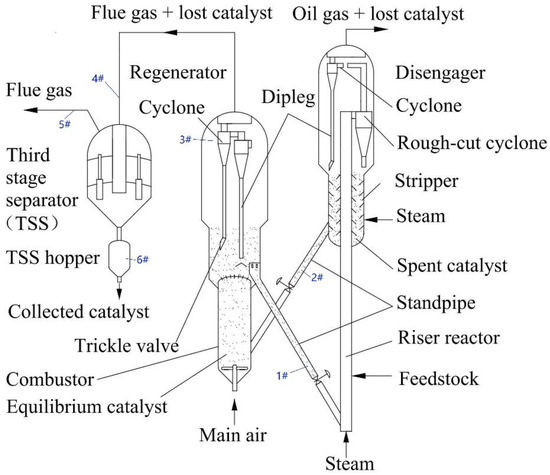 Flue gas + lost catalyst

Oil gas + lost catalyst

4#

Regenerator

Disengager

Flue gas

5#

Cyclone

Dipleg

Cyclone

3#

Rough-cut cyclone

Third stage separator （TSS）

Stripper

Steam

TSS hopper

6#

Spent catalyst

2#

Collected catalyst

Standpipe

Trickle valve

Riser reactor

Combustor

1#

Feedstock

Equilibrium catalyst

Main air

Steam