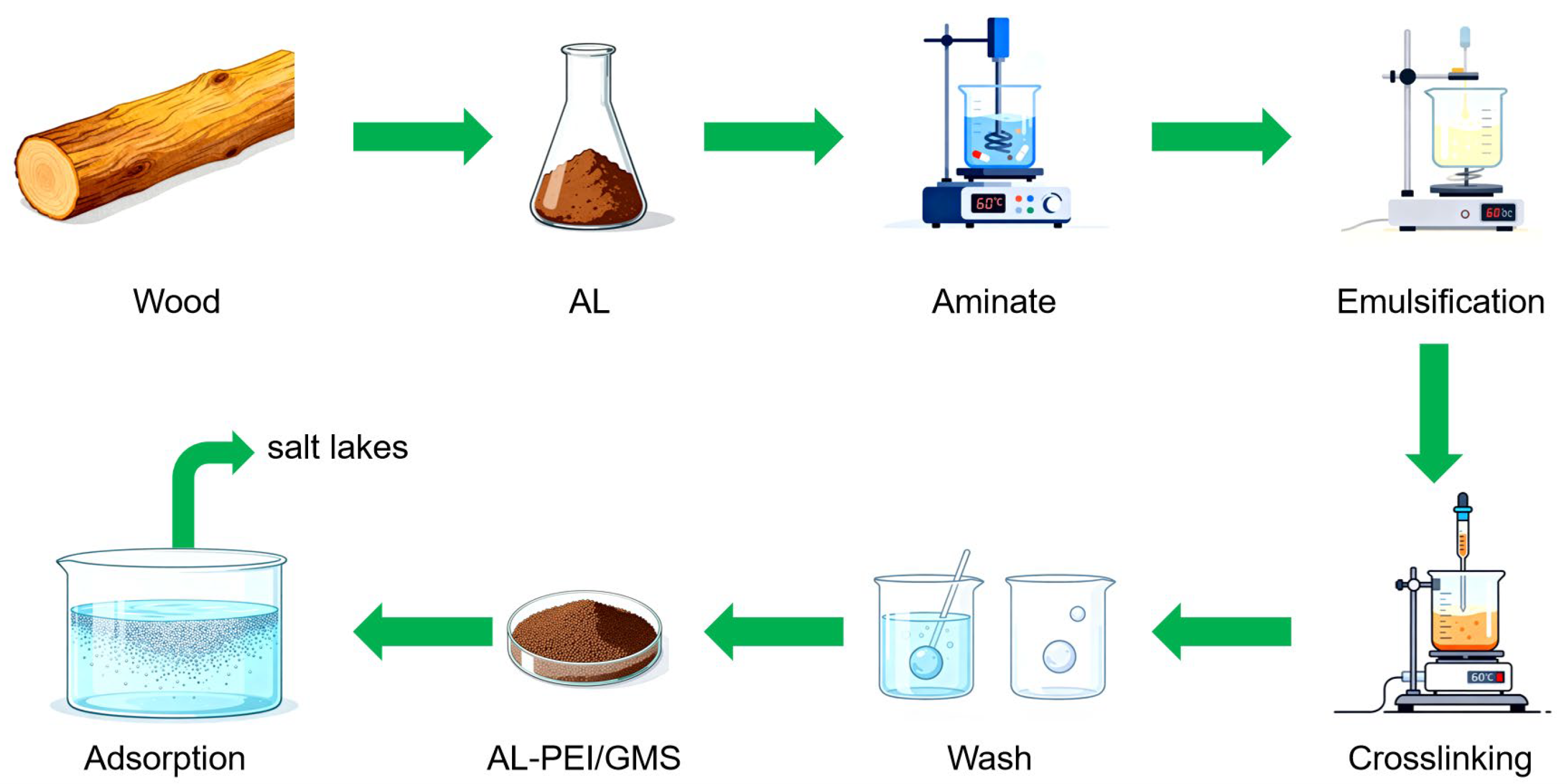 60°C

60°C

Wood

AL

Aminate

Emulsification

salt lakes

60°C

Adsorption

AL-PEI/GMS

Wash

Crosslinking