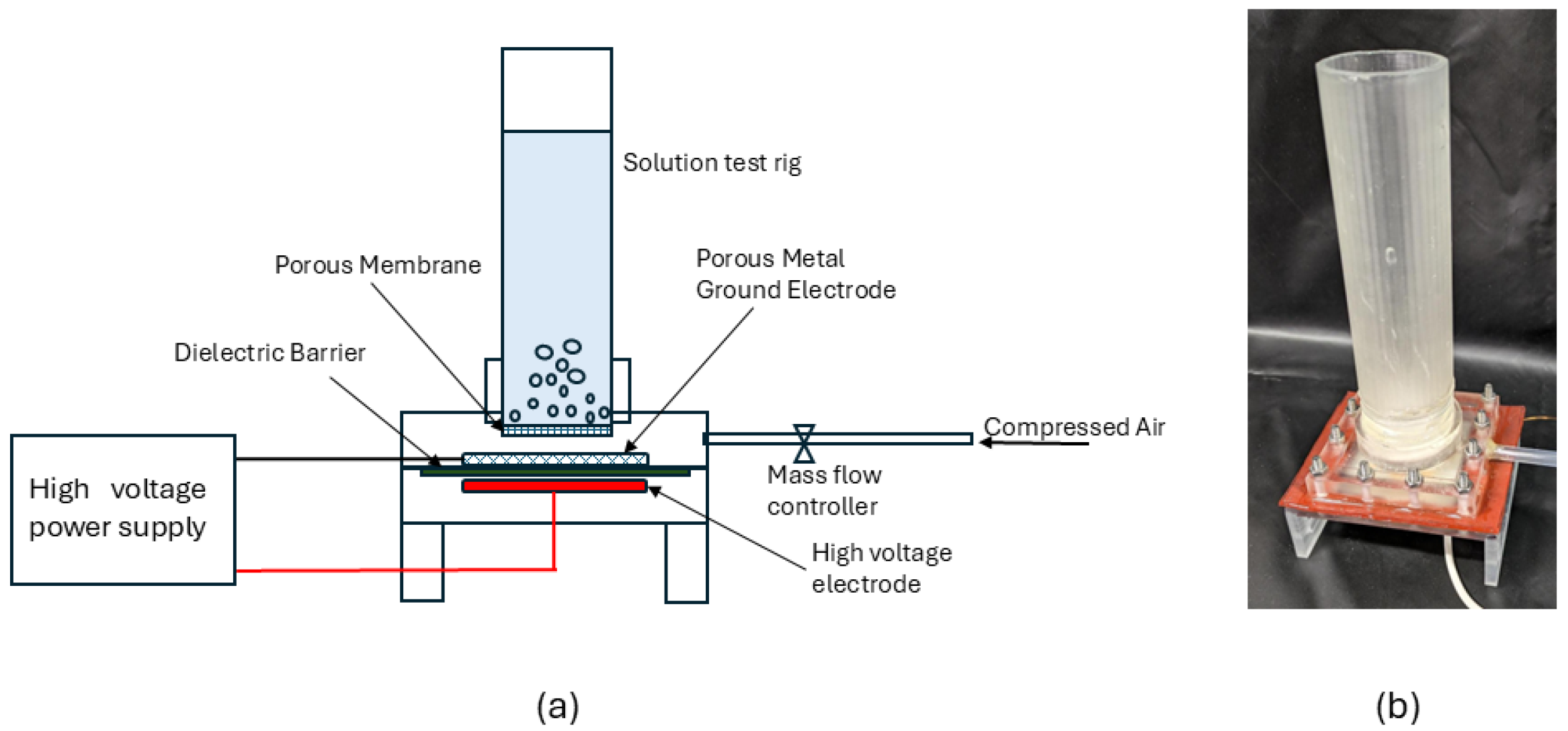 Solution test rig

Porous Membrane

Porous Metal Ground Electrode

Dielectric Barrier

Compressed Air

High voltage power supply

Mass flow controller

High voltage electrode

(a)

(b)