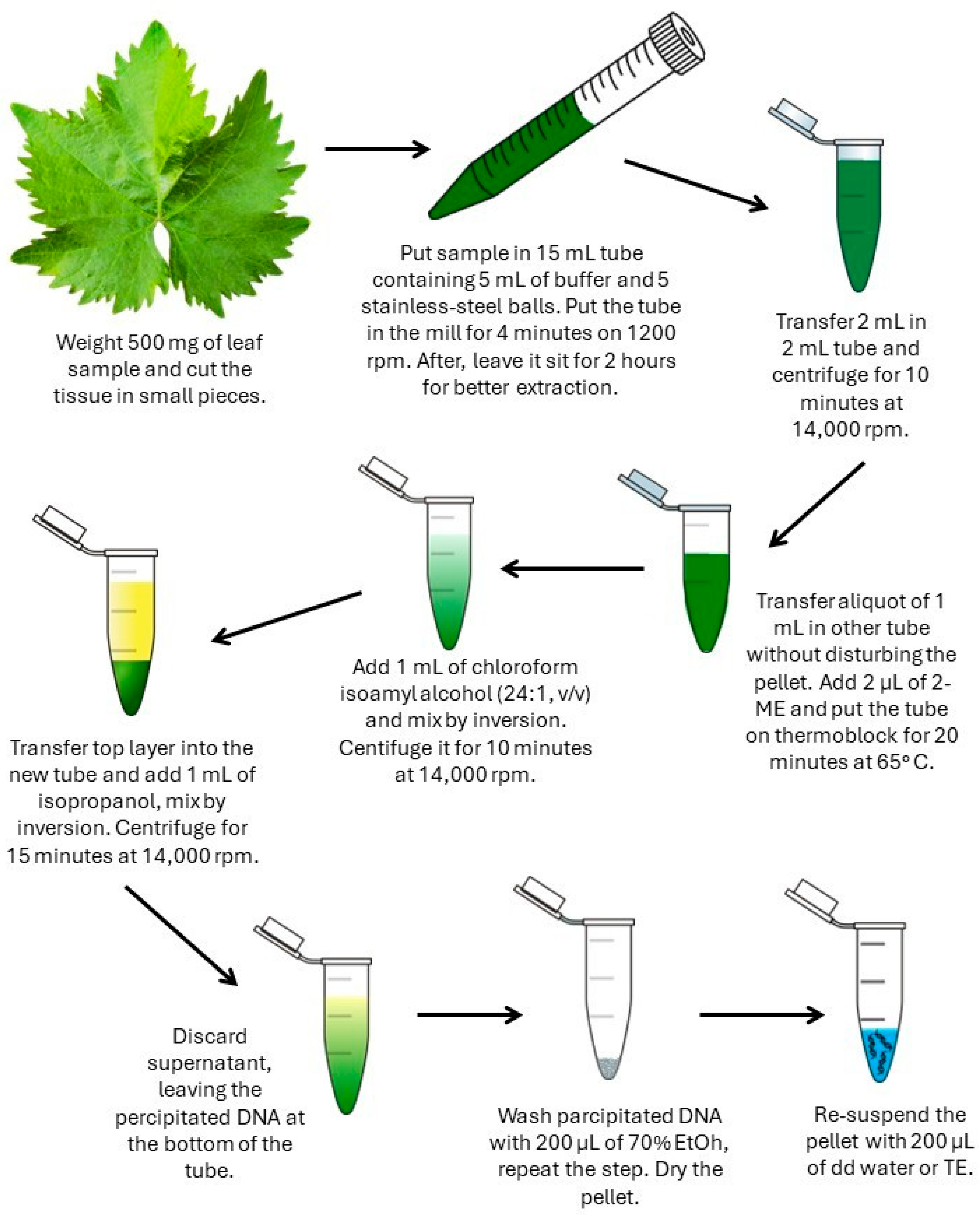 Weight 500 mg of leaf sample and cut the tissue in small pieces.

Put sample in 15 mL tube containing 5 mL of buffer and 5 stainless-steel balls. Put the tube in the mill for 4 minutes on 1200 rpm. After, leave it sit for 2 hours for better extraction.

Transfer 2 mL in 2 mL tube and centrifuge for 10 minutes at 14,000 rpm.

Transfer aliquot of 1 mL in other tube without disturbing the pellet. Add 2 µL of 2-ME and put the tube on thermoblock for 20 minutes at 65° C.

Add 1 mL of chloroform isoamyl alcohol (24:1, v/v) and mix by inversion. Centifuge it for 10 minutes at 14,000 rpm.

Transfer top layer into the new tube and add 1 mL of isopropanol, mix by inversion. Centrifuge for 15 minutes at 14,000 rpm.

Discard supernatant, leaving the percipitated DNA at the bottom of the tube.

Wash parcipitated DNA with 200 µL of 70% EtOh, repeat the step. Dry the pellet.

Re-suspend the pellet with 200 µL of dd water or TE.