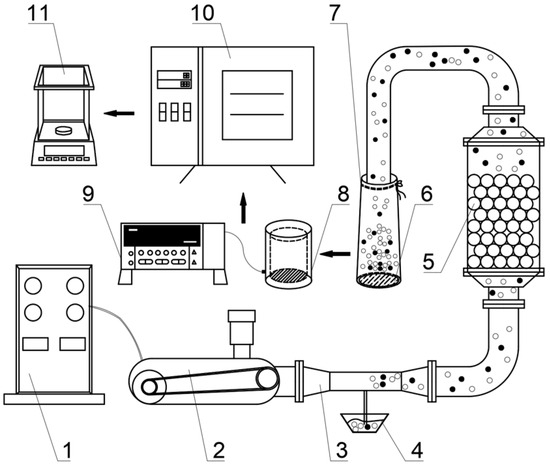 11
10
7
9
8
6
5
1
2
3
4