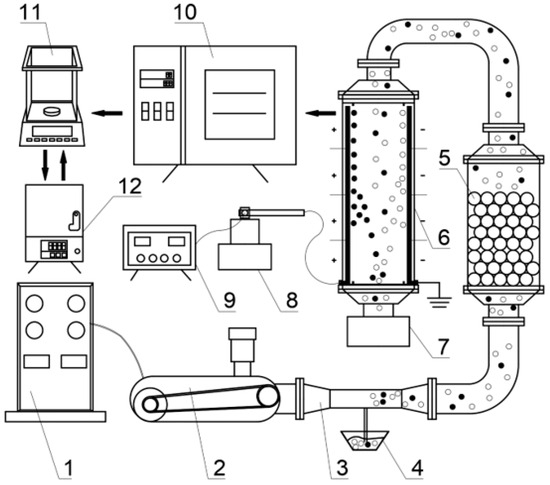 11
10
5
12
6
9
8
7
1
2
3
4
+
+
+
+
-
-
-
-