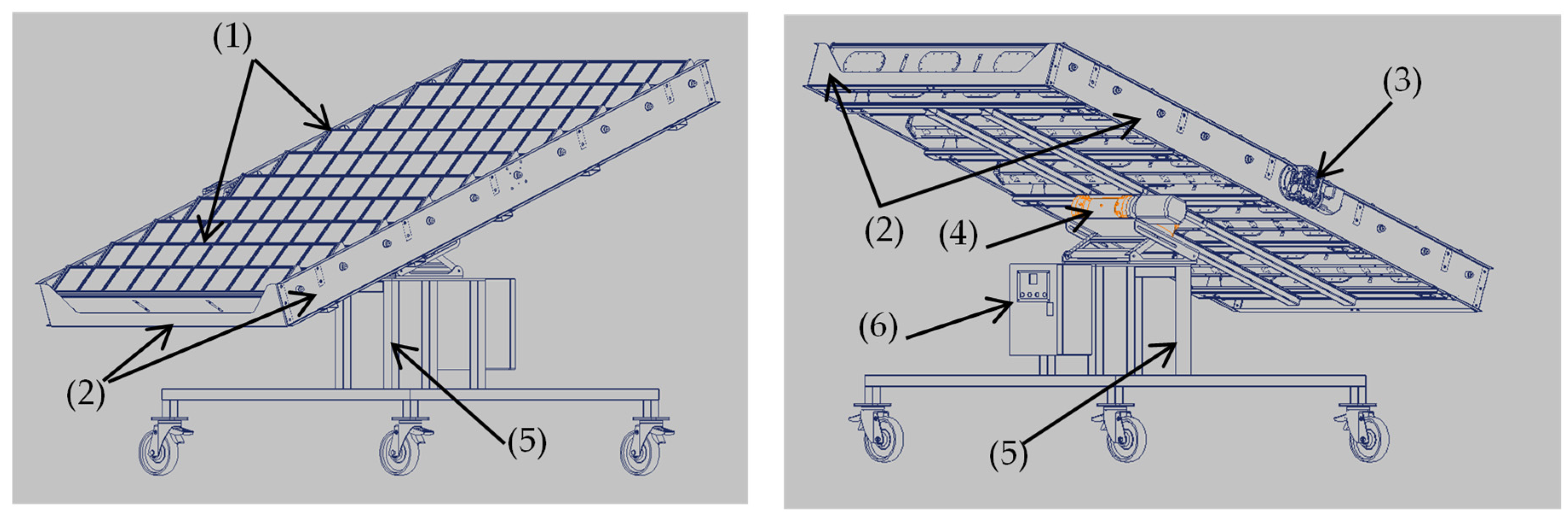 (1)

(2)

(5)

(3)

(2)

(4)

(6)

(5)