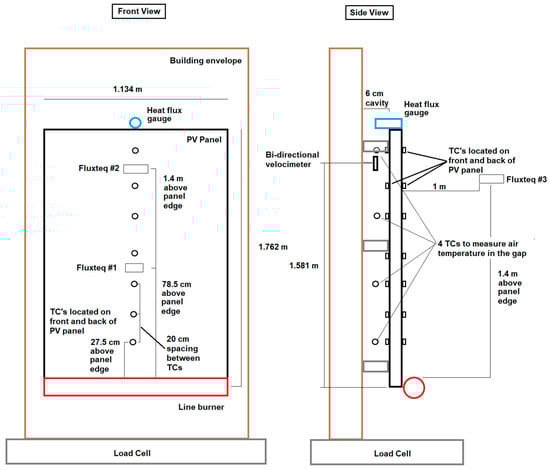 Front View

Building envelope

1.134 m

Heat flux gauge

PV Panel

Fluxteq #2

1.4 m above panel edge

Fluxteq #1

78.5 cm above panel edge

TC's located on front and back of PV panel

27.5 cm above panel edge

20 cm spacing between TCs

Line burner

Load Cell

Side View

6 cm cavity

Heat flux gauge

Bi-directional velocimeter

TC's located on front and back of PV panel

1 m

Fluxteq #3

1.762 m

1.581 m

4 TCs to measure air temperature in the gap

1.4 m above panel edge

Load Cell