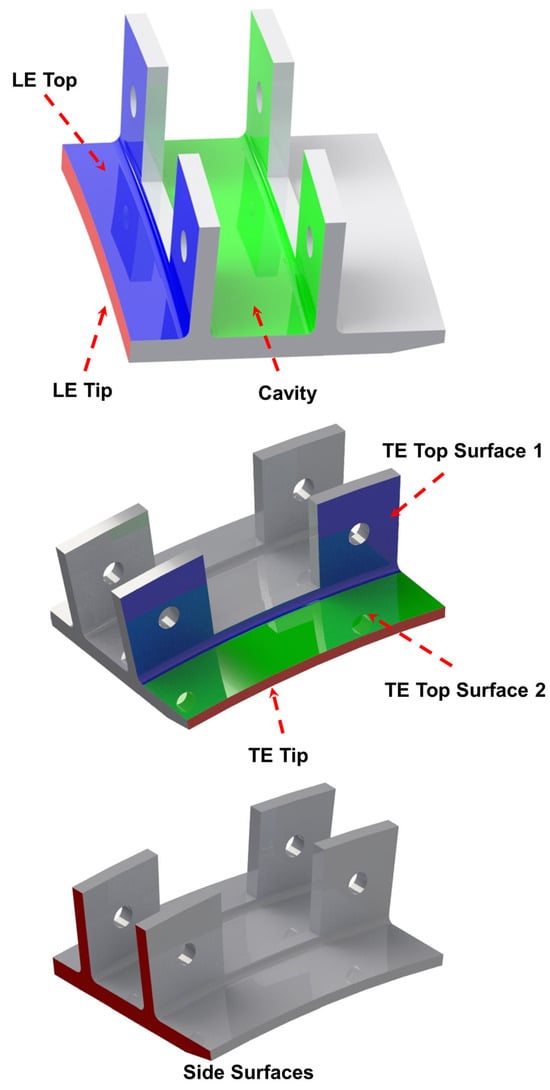 LE Top

LE Tip

Cavity

TE Top Surface 1

TE Top Surface 2

TE Tip

Side Surfaces