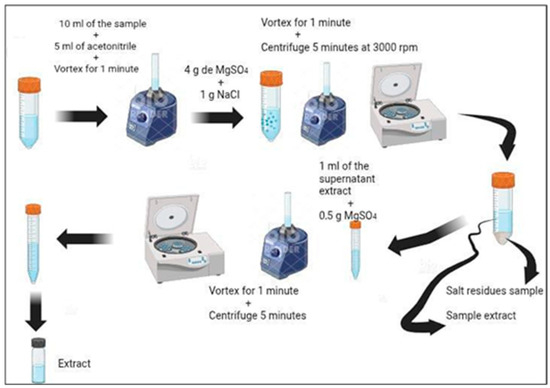 10 ml of the sample
+
5 ml of acetonitrile
+
Vortex for 1 minute

4 g de $MgSO_4$
+
1 g NaCl

Vortex for 1 minute
+
Centrifuge 5 minutes at 3000 rpm

1 ml of the supernatant extract
+
0.5 g $MgSO_4$

Salt residues sample

Sample extract

Vortex for 1 minute
+
Centrifuge 5 minutes

Extract