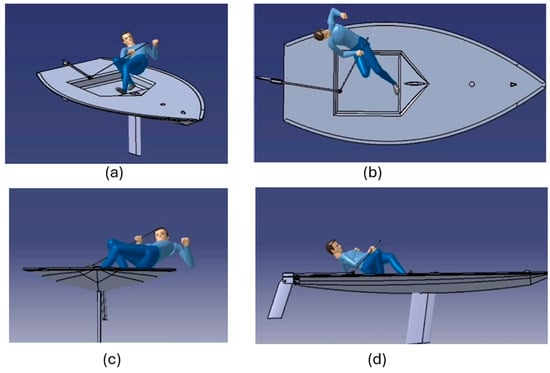 (a)

(b)

(c)

(d)