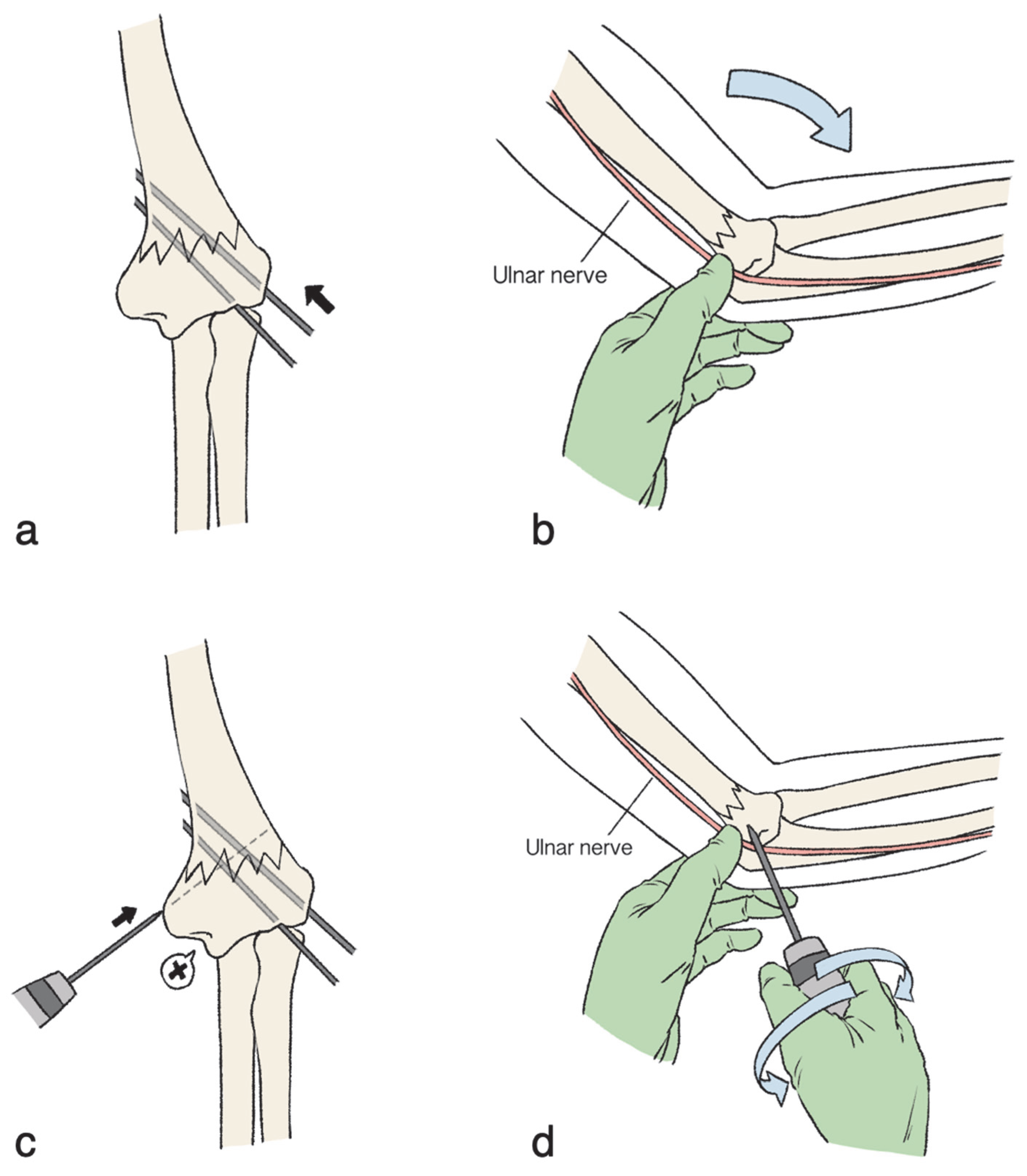 a

Ulnar nerve

b

c

Ulnar nerve

d