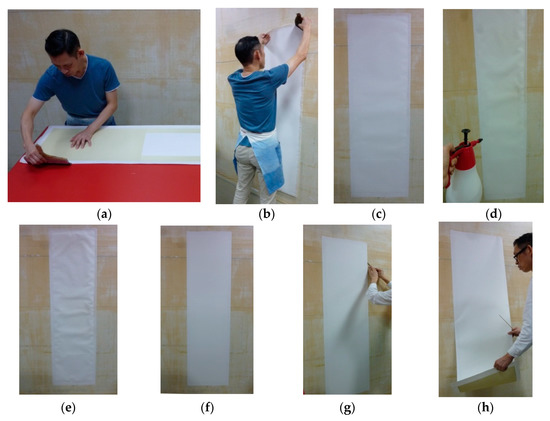 (a)

(b)

(c)

(d)

(e)

(f)

(g)

(h)