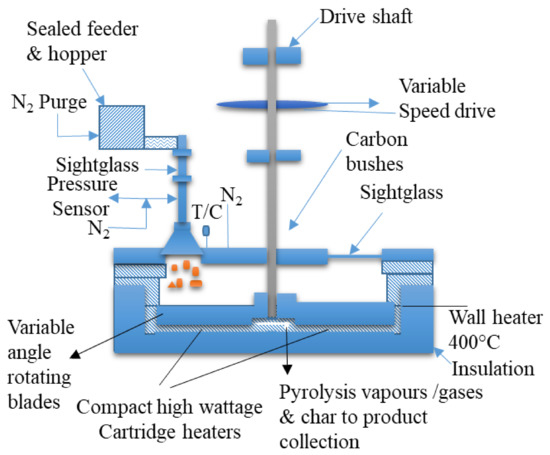 Sealed feeder & hopper

Drive shaft

$N_2$ Purge

Variable Speed drive

Carbon bushes

Sightglass

Pressure Sensor

$N_2$

T/C

$N_2$

Sightglass

Variable angle rotating blades

Wall heater 400°C

Insulation

Compact high wattage Cartridge heaters

Pyrolysis vapours /gases & char to product collection