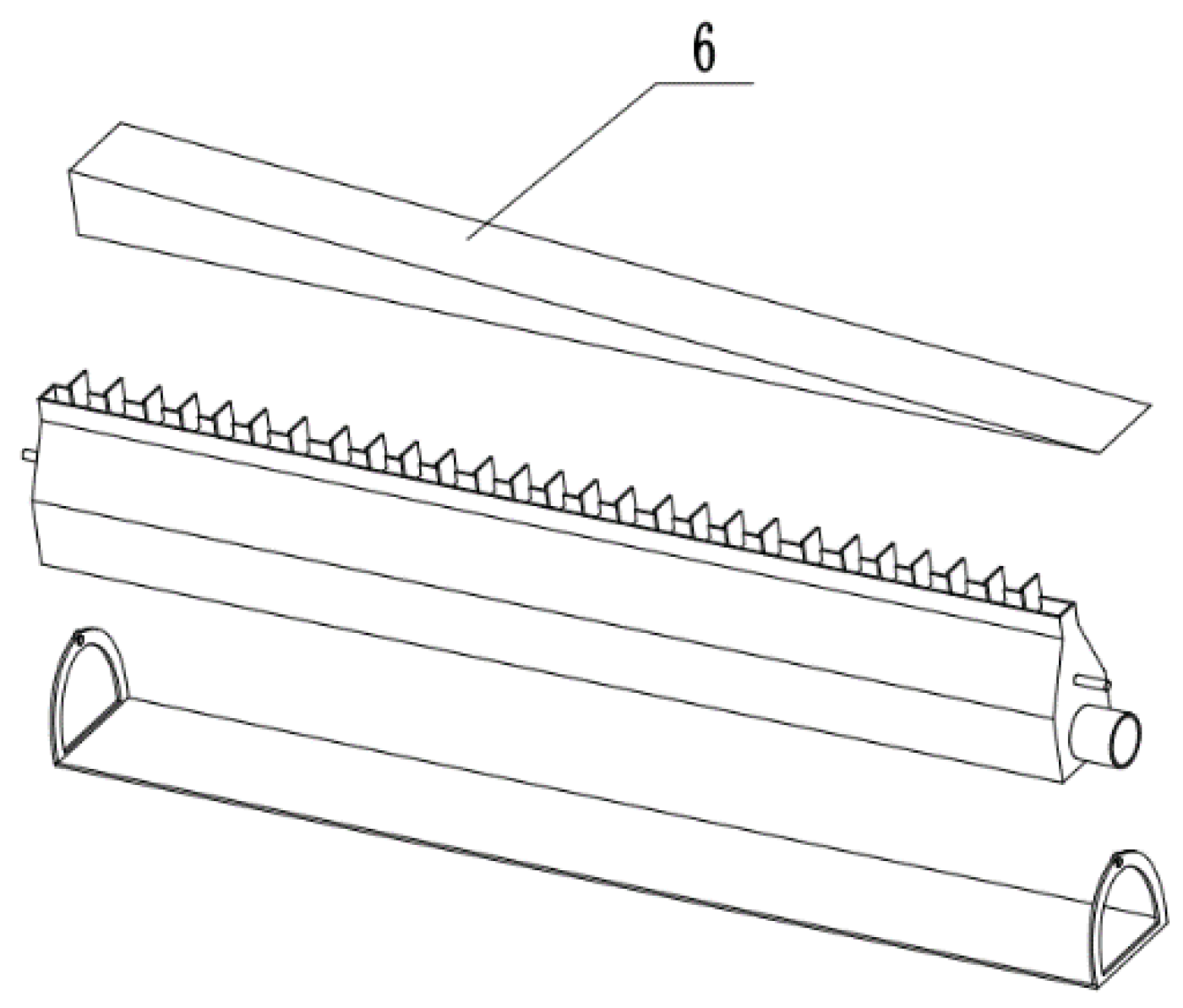 6