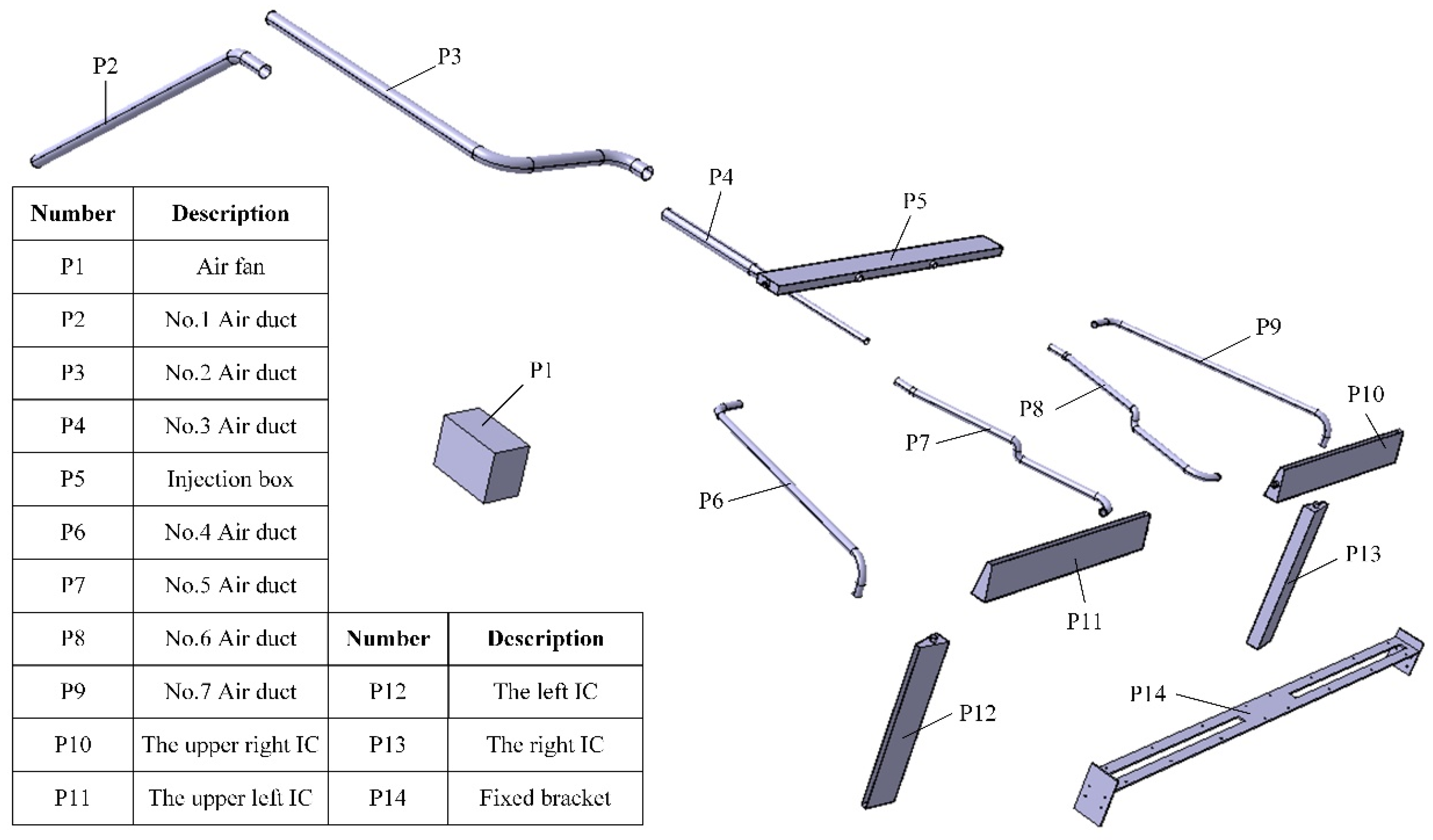 P2

P3

P4

P5

P9

P1

P8

P10

P7

P6

P13

P11

P12

P14

| Number | Description |
|---|---|
| P1 | Air fan |
| P2 | No.1 Air duct |
| P3 | No.2 Air duct |
| P4 | No.3 Air duct |
| P5 | Injection box |
| P6 | No.4 Air duct |
| P7 | No.5 Air duct |
| P8 | No.6 Air duct |
| P9 | No.7 Air duct |
| P10 | The upper right IC |
| P11 | The upper left IC |

| Number | Description |
|---|---|
| P12 | The left IC |
| P13 | The right IC |
| P14 | Fixed bracket |