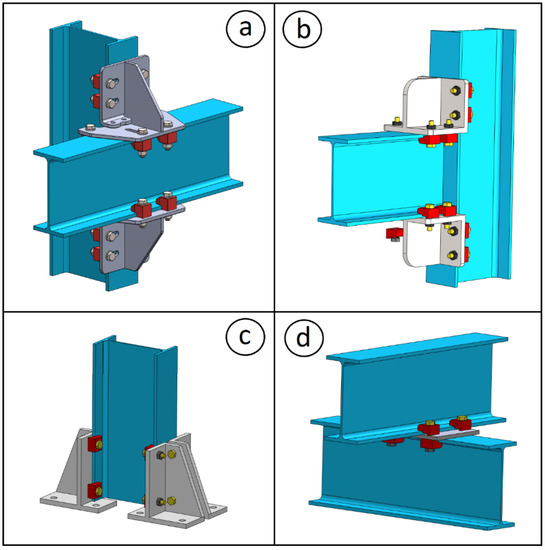 a
b
c
d