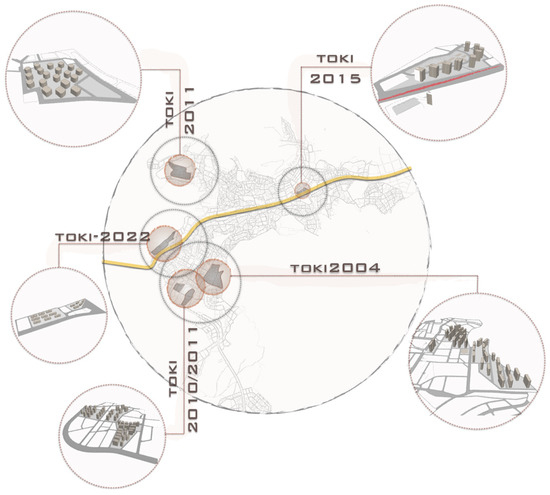 TOKI
2011

TOKI
2015

TOKI-2022

TOKI2004

TOKI
2010/2011