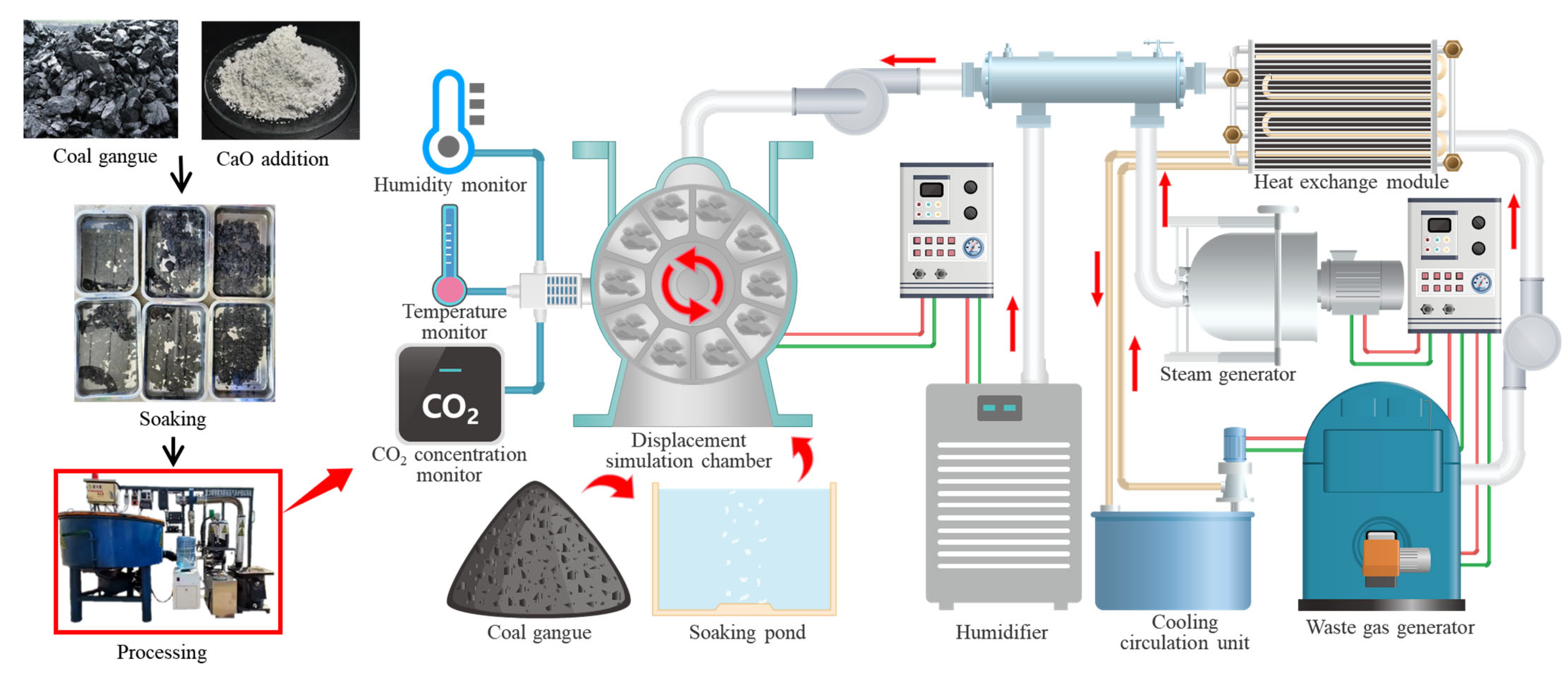 Coal gangue

CaO addition

Soaking

Processing

Humidity monitor

Temperature monitor

$CO_2$

$CO_2$ concentration monitor

Displacement simulation chamber

Coal gangue

Soaking pond

Humidifier

Heat exchange module

Steam generator

Cooling circulation unit

Waste gas generator