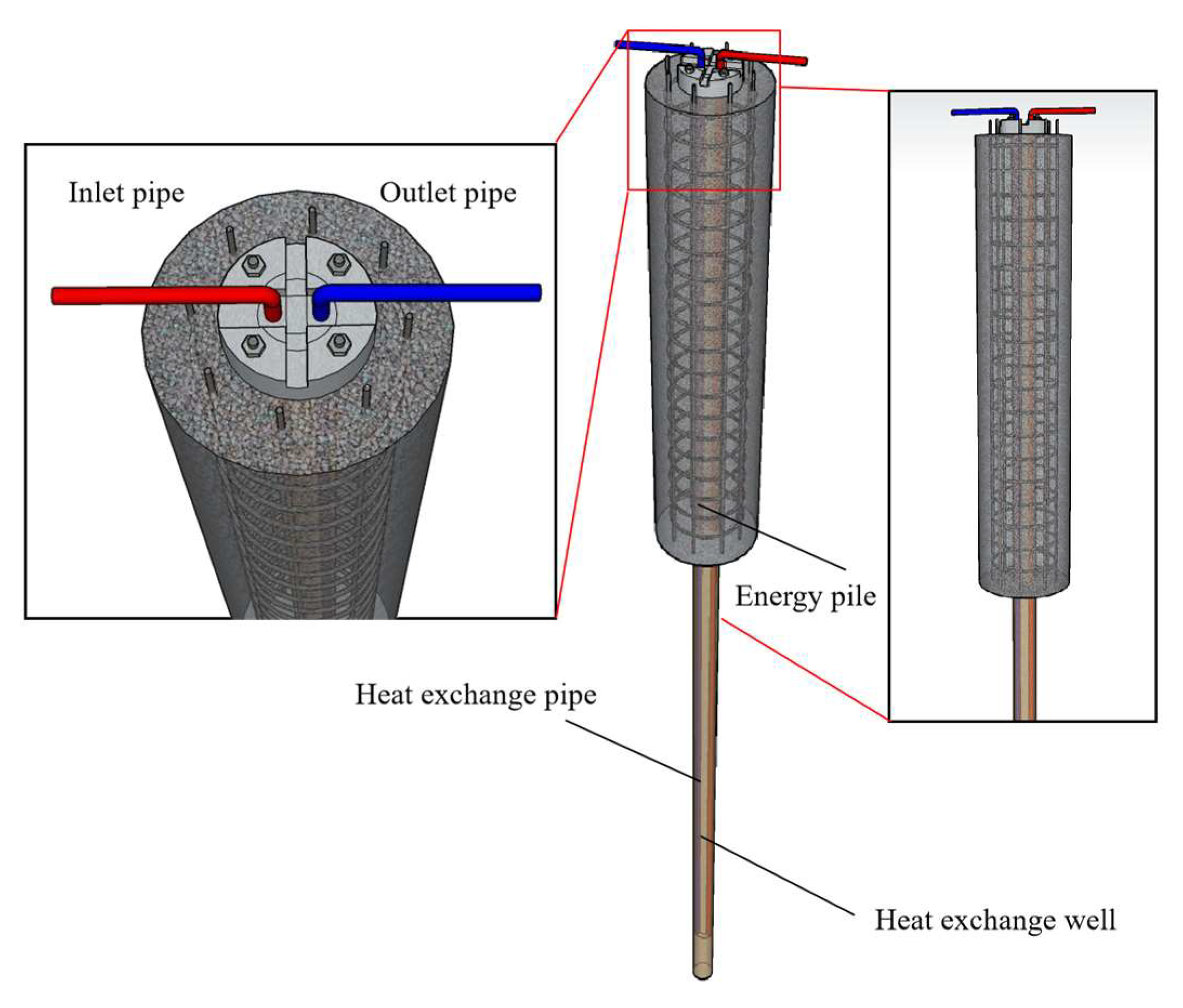 Inlet pipe

Outlet pipe

Energy pile

Heat exchange pipe

Heat exchange well