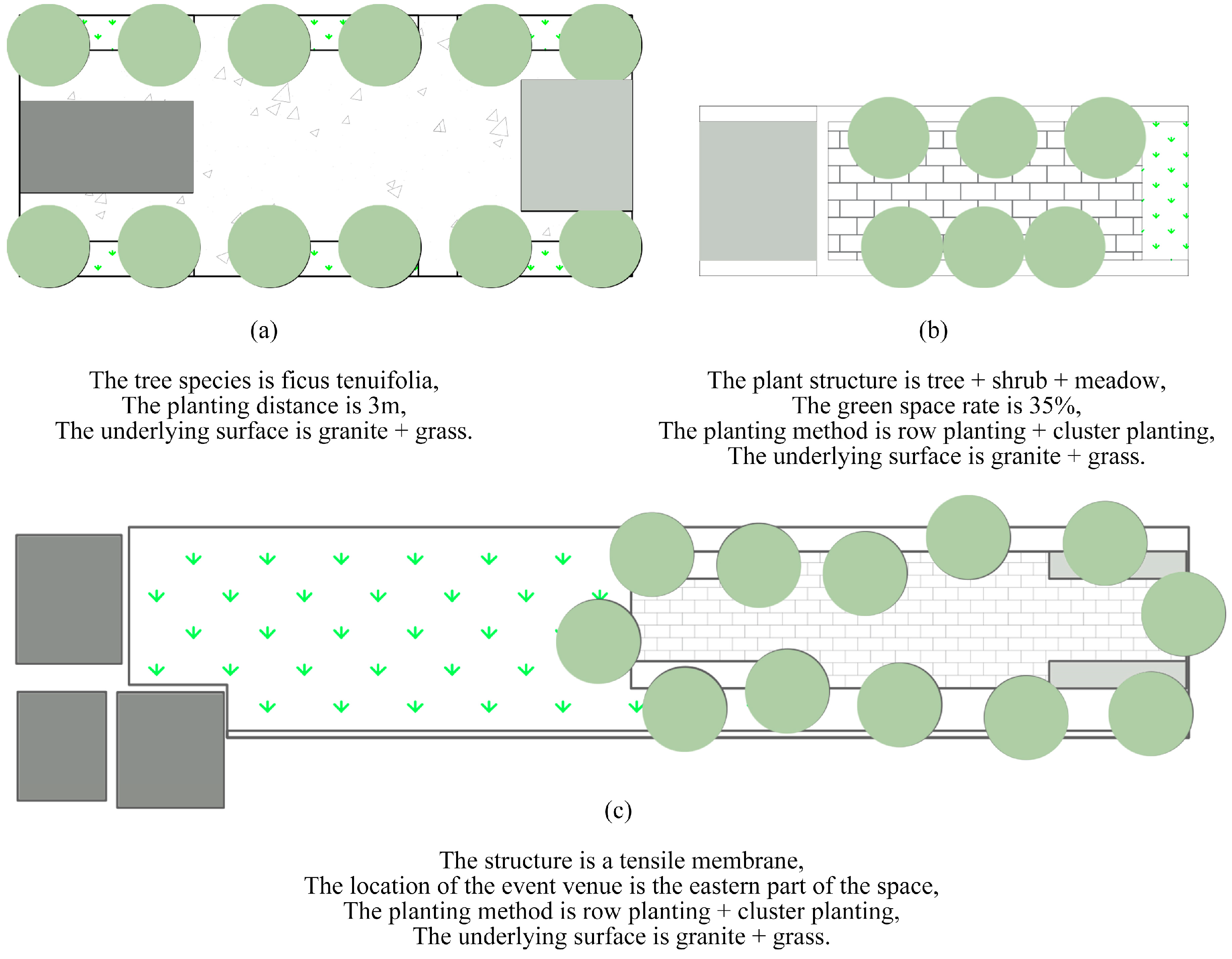 (a)

The tree species is ficus tenuifolia,
The planting distance is 3m,
The underlying surface is granite + grass.

(b)

The plant structure is tree + shrub + meadow,
The green space rate is 35%,
The planting method is row planting + cluster planting,
The underlying surface is granite + grass.

(c)

The structure is a tensile membrane,
The location of the event venue is the eastern part of the space,
The planting method is row planting + cluster planting,
The underlying surface is granite + grass.