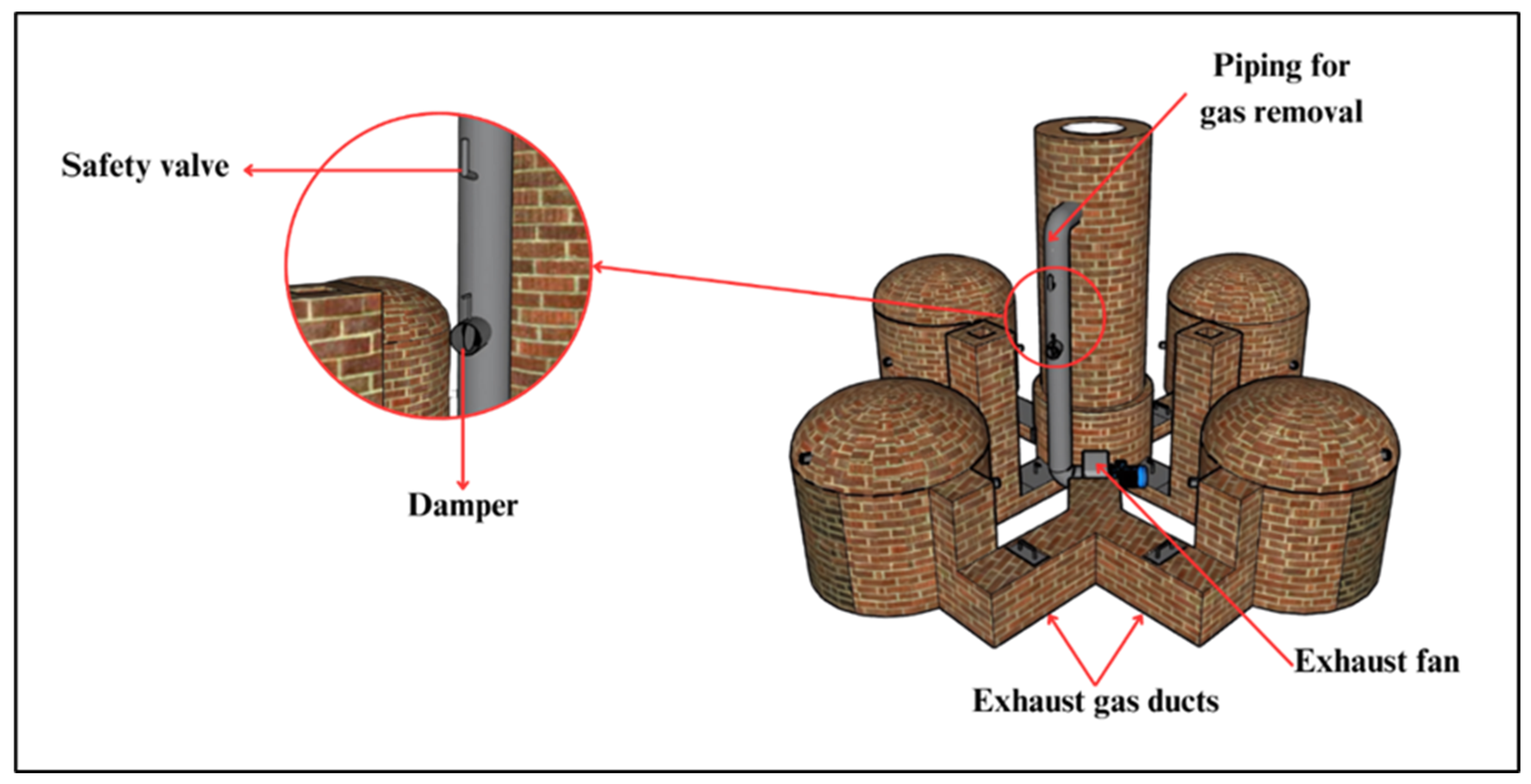 Piping for gas removal

Safety valve

Damper

Exhaust fan

Exhaust gas ducts